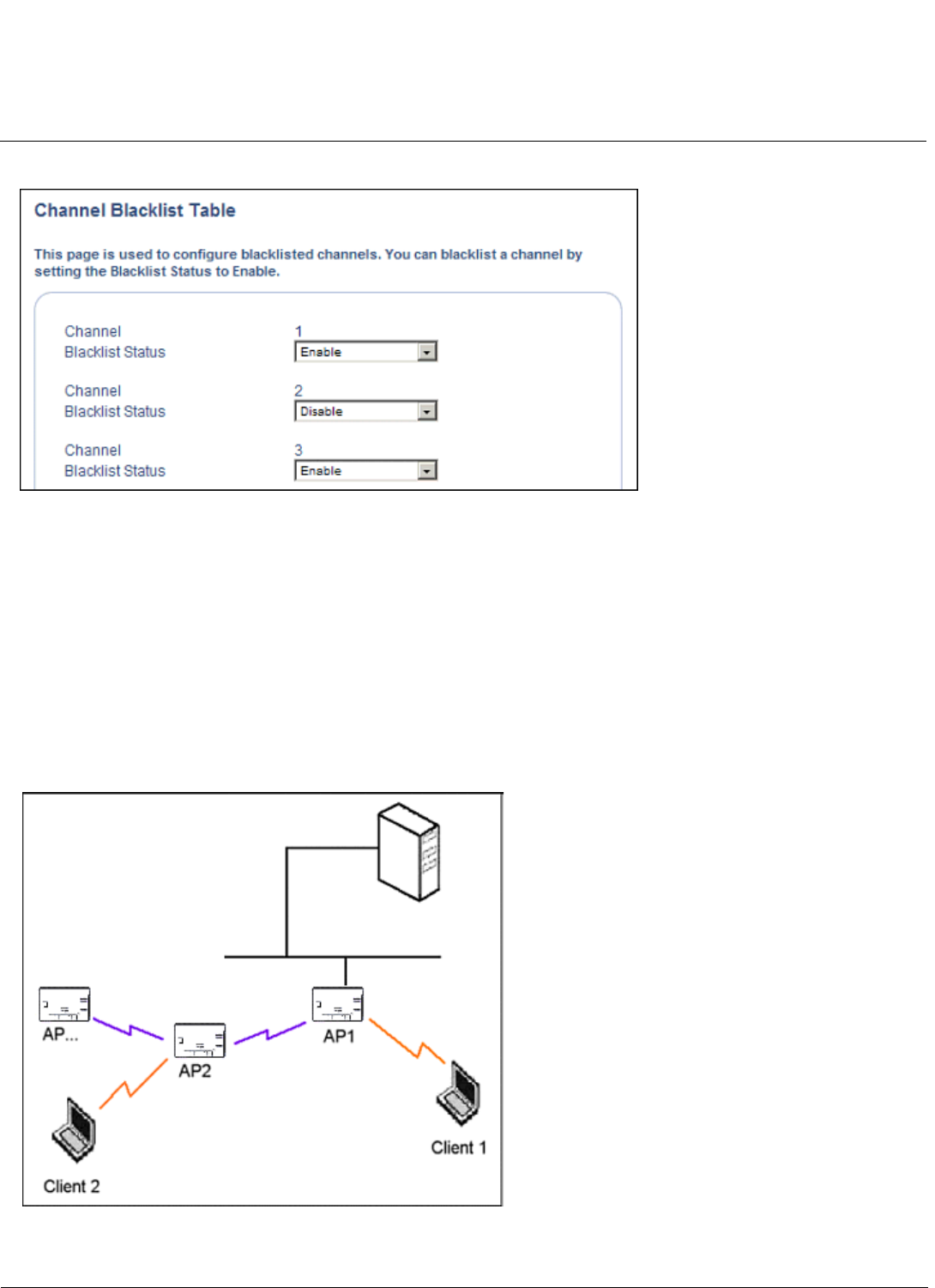 Channel Blacklist Table

This page is used to configure blacklisted channels. You can blacklist a channel by setting the Blacklist Status to Enable.

Channel 1
Blacklist Status Enable

Channel 2
Blacklist Status Disable

Channel 3
Blacklist Status Enable

AP...
AP2
AP1
Client 1
Client 2