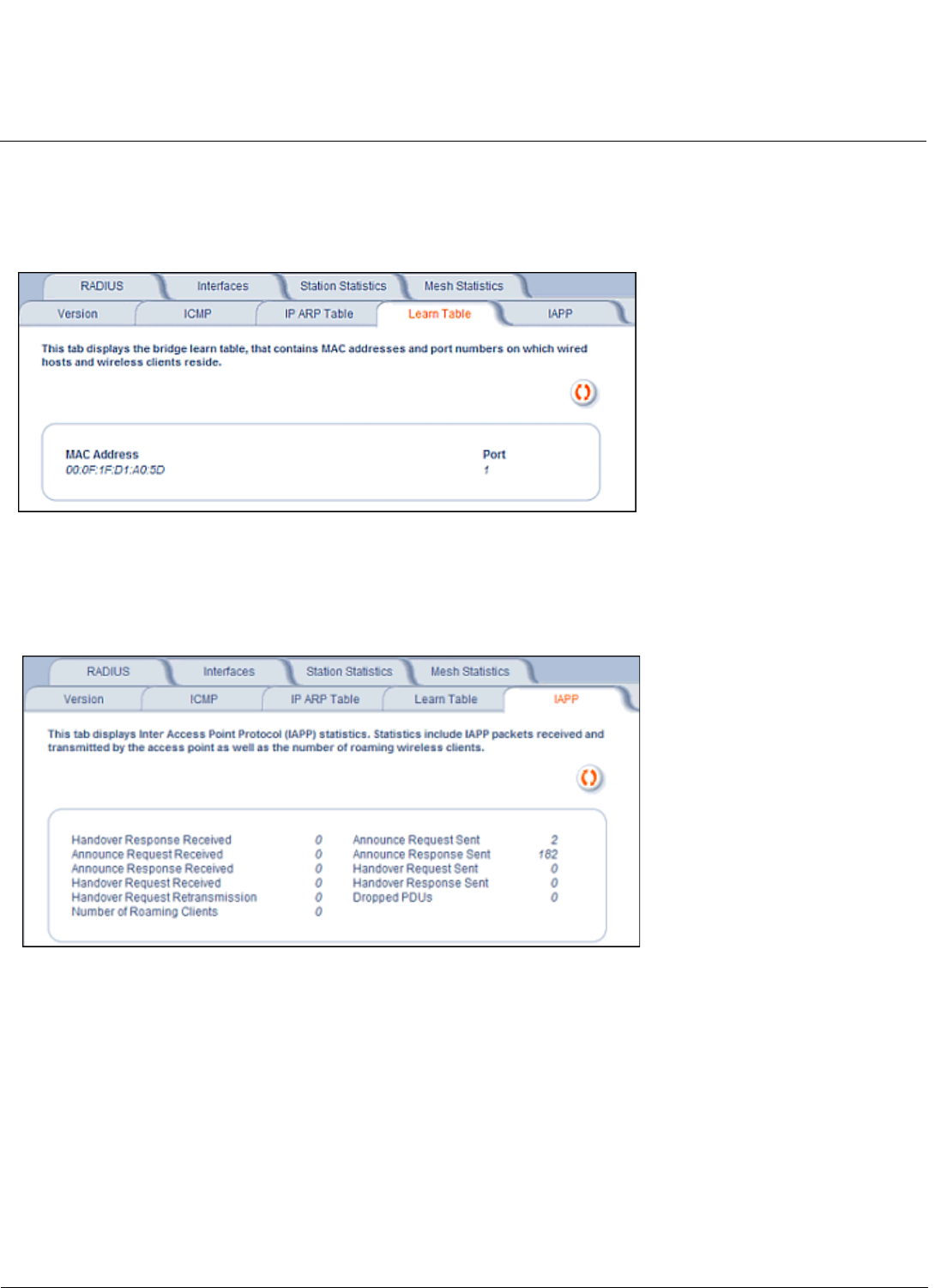 RADIUS Interfaces Station Statistics Mesh Statistics
Version ICMP IP ARP Table Learn Table IAPP

This tab displays the bridge learn table, that contains MAC addresses and port numbers on which wired hosts and wireless clients reside.

| MAC Address | Port |
|---|---|
| 00:0F:1F:D1:A0:5D | 1 |

RADIUS Interfaces Station Statistics Mesh Statistics
Version ICMP IP ARP Table Learn Table IAPP

This tab displays Inter Access Point Protocol (IAPP) statistics. Statistics include IAPP packets received and transmitted by the access point as well as the number of roaming wireless clients.

| | | | |
|---|---|---|---|
| Handover Response Received | 0 | Announce Request Sent | 2 |
| Announce Request Received | 0 | Announce Response Sent | 182 |
| Announce Response Received | 0 | Handover Request Sent | 0 |
| Handover Request Received | 0 | Handover Response Sent | 0 |
| Handover Request Retransmission | 0 | Dropped PDUs | 0 |
| Number of Roaming Clients | 0 | | |