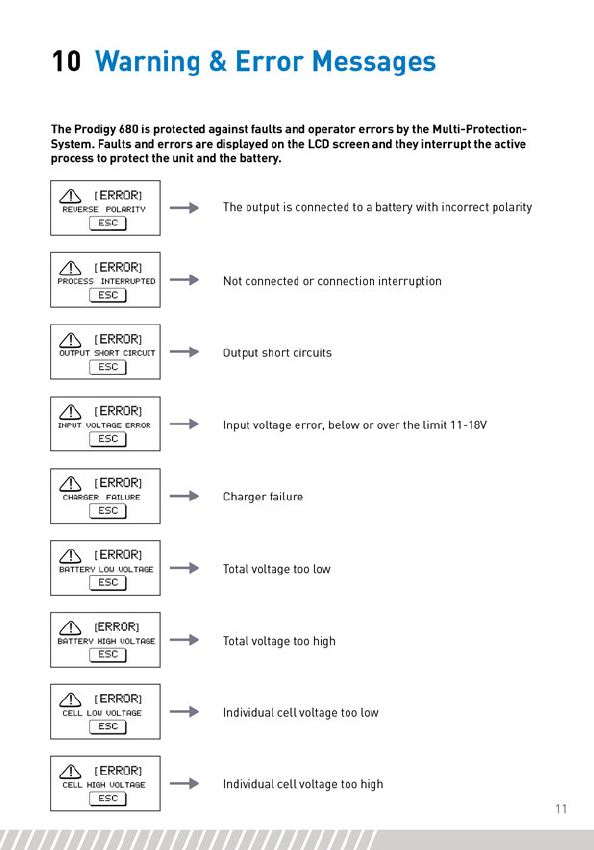 10 Warning & Error Messages

The Prodigy 680 is protected against faults and operator errors by the Multi-Protection-System. Faults and errors are displayed on the LCD screen and they interrupt the active process to protect the unit and the battery.

[ERROR]
REVERSE POLARITY
ESC
The output is connected to a battery with incorrect polarity

[ERROR]
PROCESS INTERRUPTED
ESC
Not connected or connection interruption

[ERROR]
OUTPUT SHORT CIRCUIT
ESC
Output short circuits

[ERROR]
INPUT VOLTAGE ERROR
ESC
Input voltage error, below or over the limit 11-18V

[ERROR]
CHARGER FAILURE
ESC
Charger failure

[ERROR]
BATTERY LOW VOLTAGE
ESC
Total voltage too low

[ERROR]
BATTERY HIGH VOLTAGE
ESC
Total voltage too high

[ERROR]
CELL LOW VOLTAGE
ESC
Individual cell voltage too low

[ERROR]
CELL HIGH VOLTAGE
ESC
Individual cell voltage too high

11