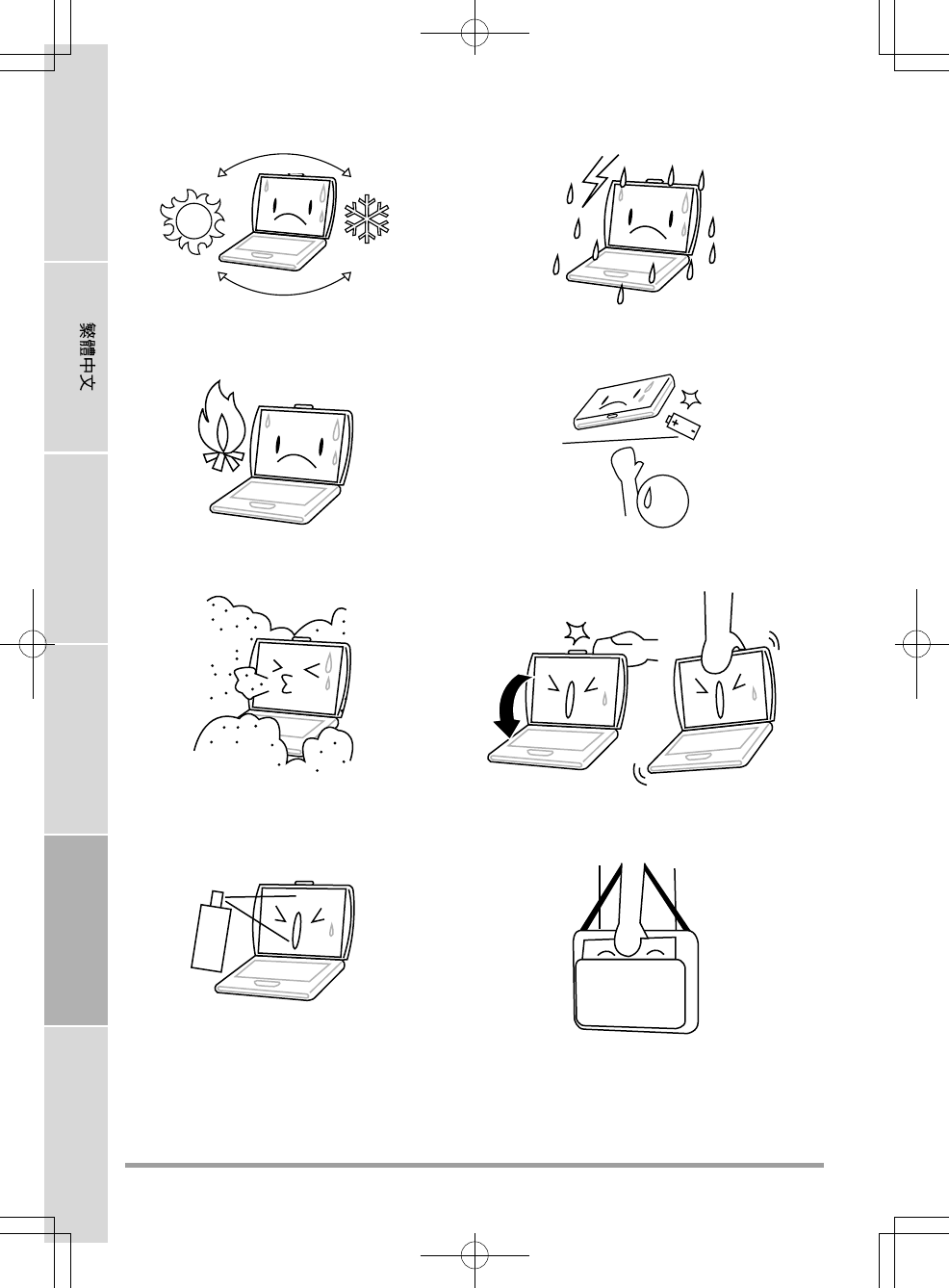 繁體中文