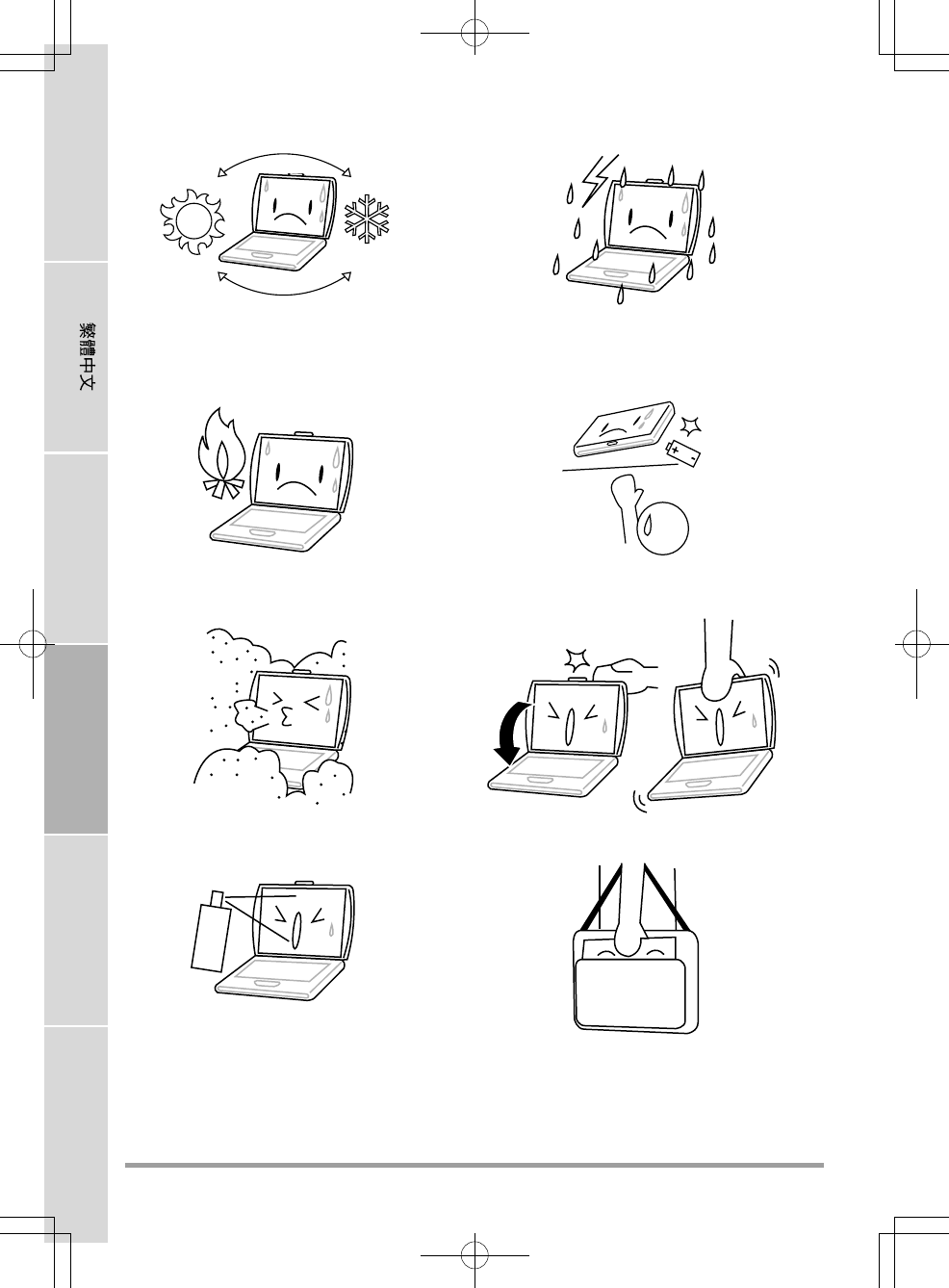 繁體中文