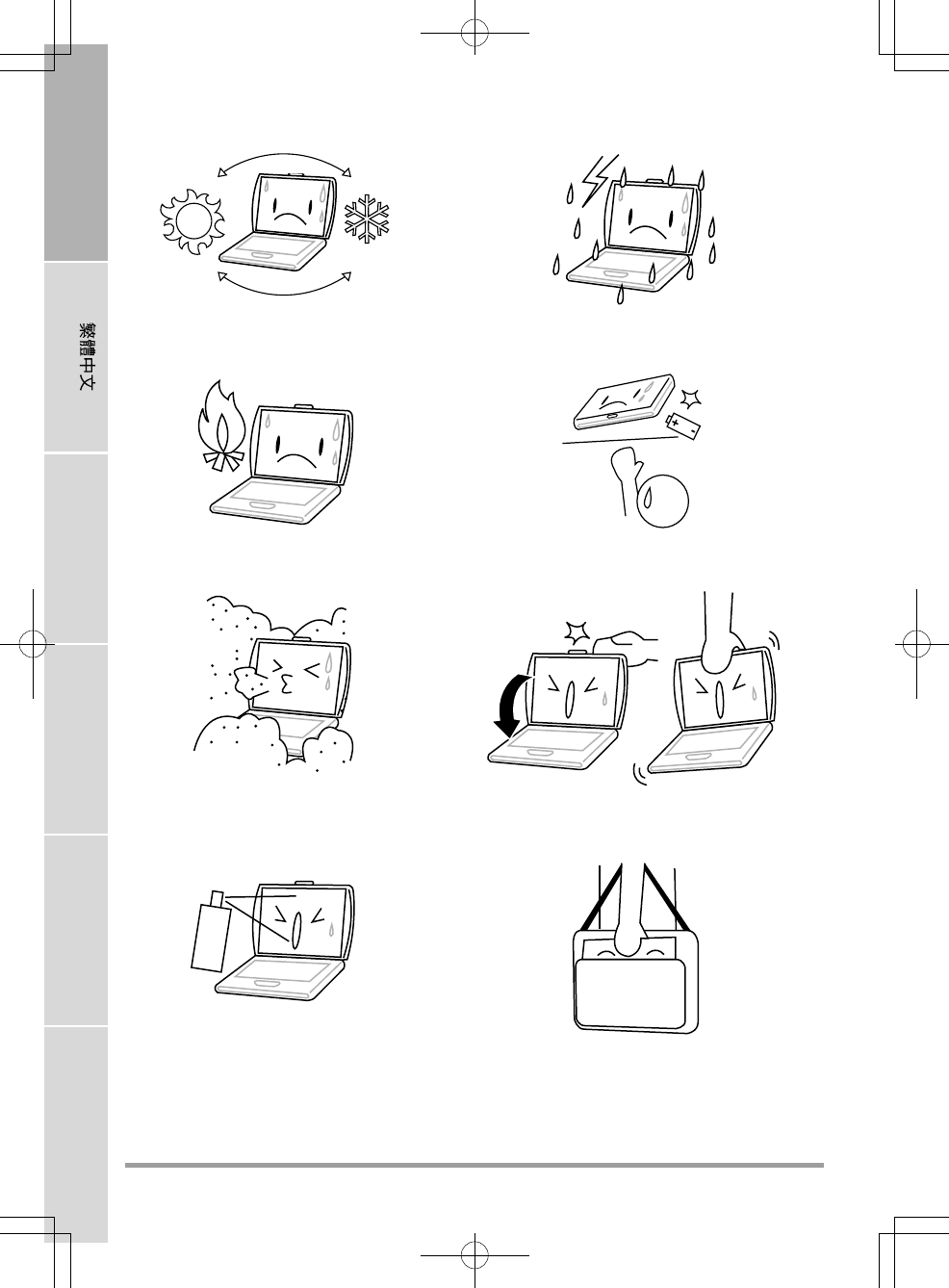 繁體中文