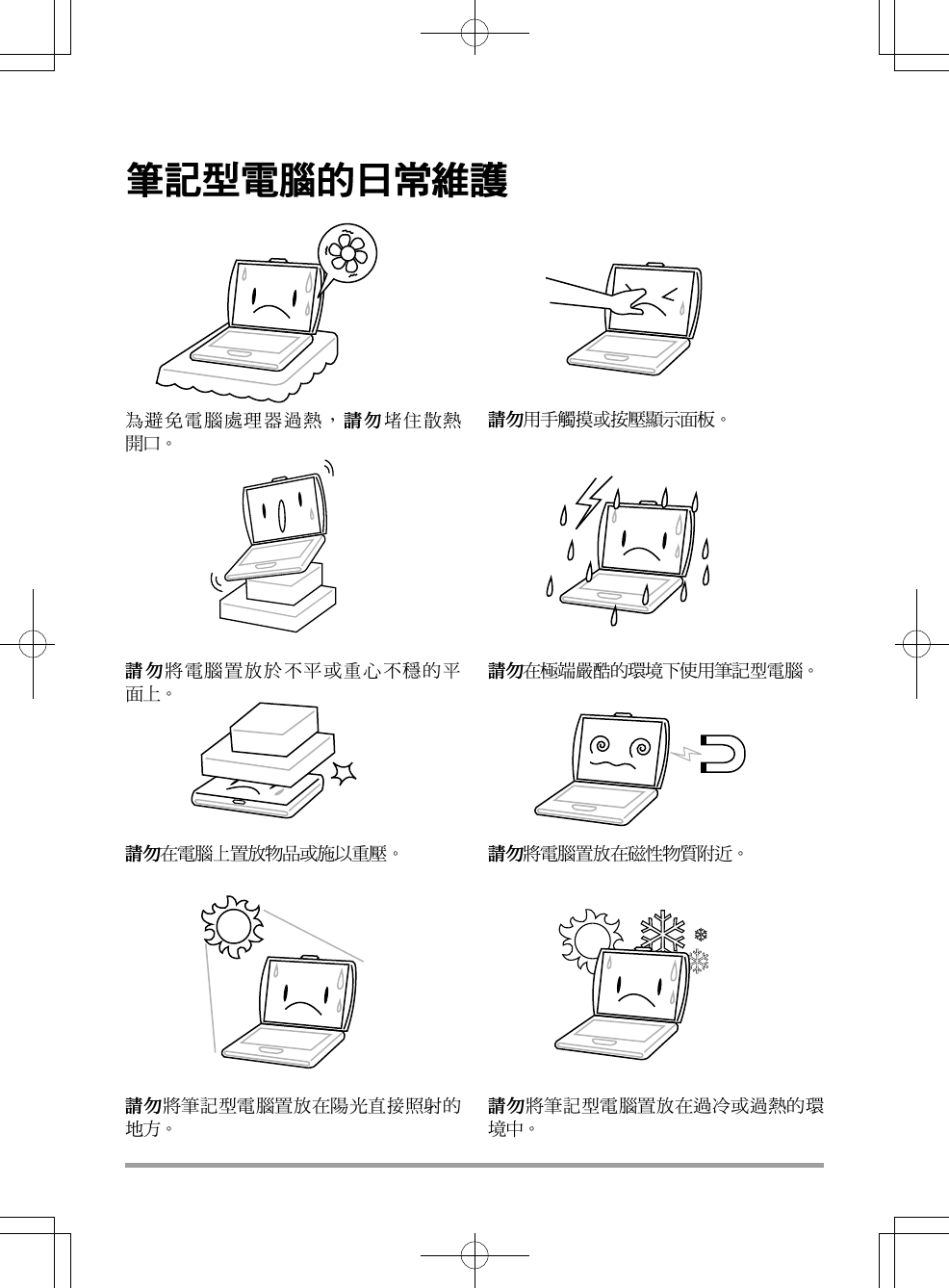 筆記型電腦的日常維護

為避免電腦處理器過熱，請勿堵住散熱開口。

請勿用手觸摸或按壓顯示面板。

請勿將電腦置放於不平或重心不穩的平面上。

請勿在極端嚴酷的環境下使用筆記型電腦。

請勿在電腦上置放物品或施以重壓。

請勿將電腦置放在磁性物質附近。

請勿將筆記型電腦置放在陽光直接照射的地方。

請勿將筆記型電腦置放在過冷或過熱的環境中。