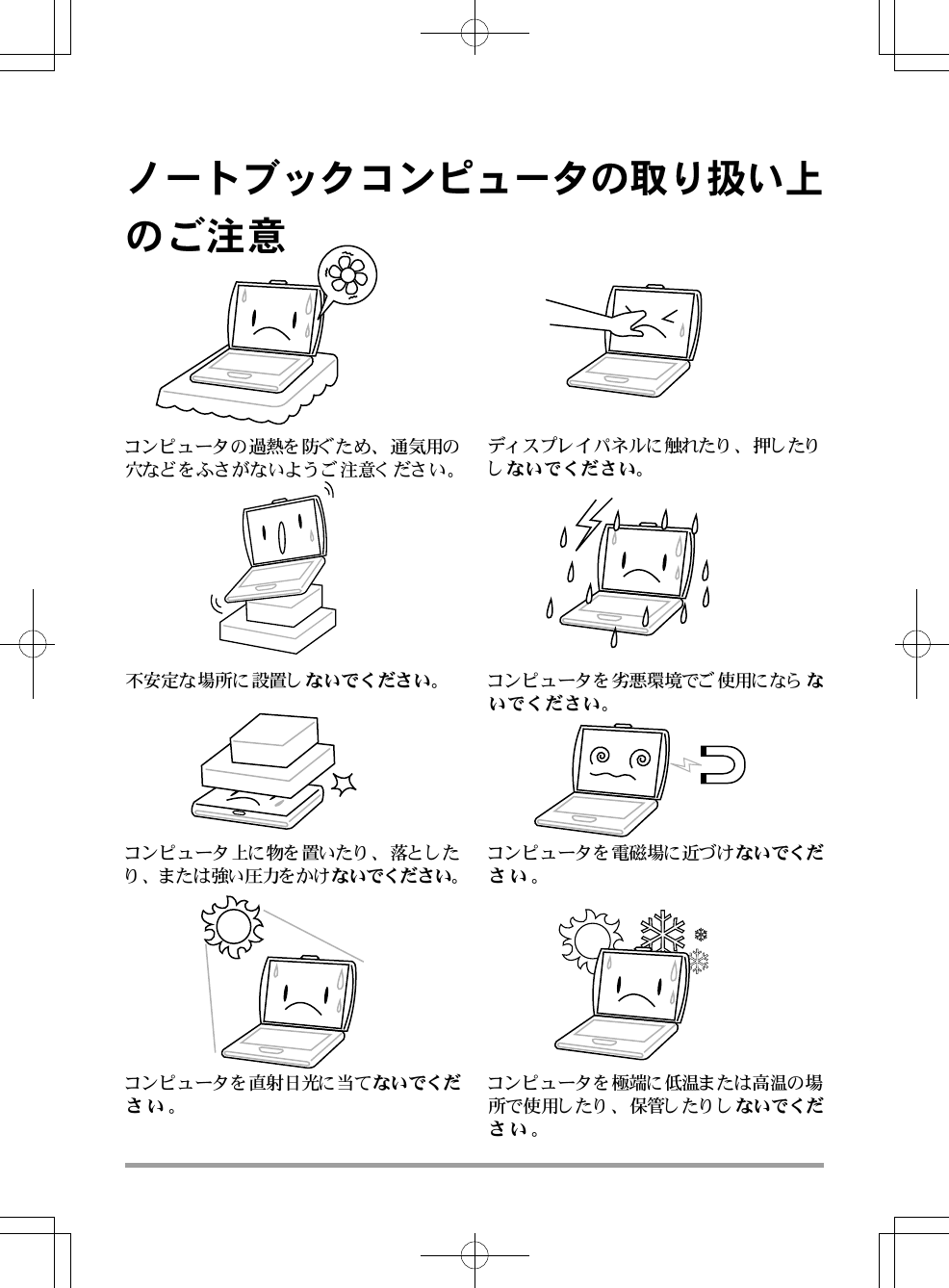 ノートブックコンピュータの取り扱い上のご注意

コンピュータの過熱を防ぐため、通気用の穴などをふさがないようご注意ください。

ディスプレイパネルに触れたり、押したりしないでください。

不安定な場所に設置しないでください。

コンピュータを劣悪環境でご使用にならないでください。

コンピュータ上に物を置いたり、落としたり、または強い圧力をかけないでください。

コンピュータを電磁場に近づけないでください。

コンピュータを直射日光に当てないでください。

コンピュータを極端に低温または高温の場所で使用したり、保管したりしないでください。