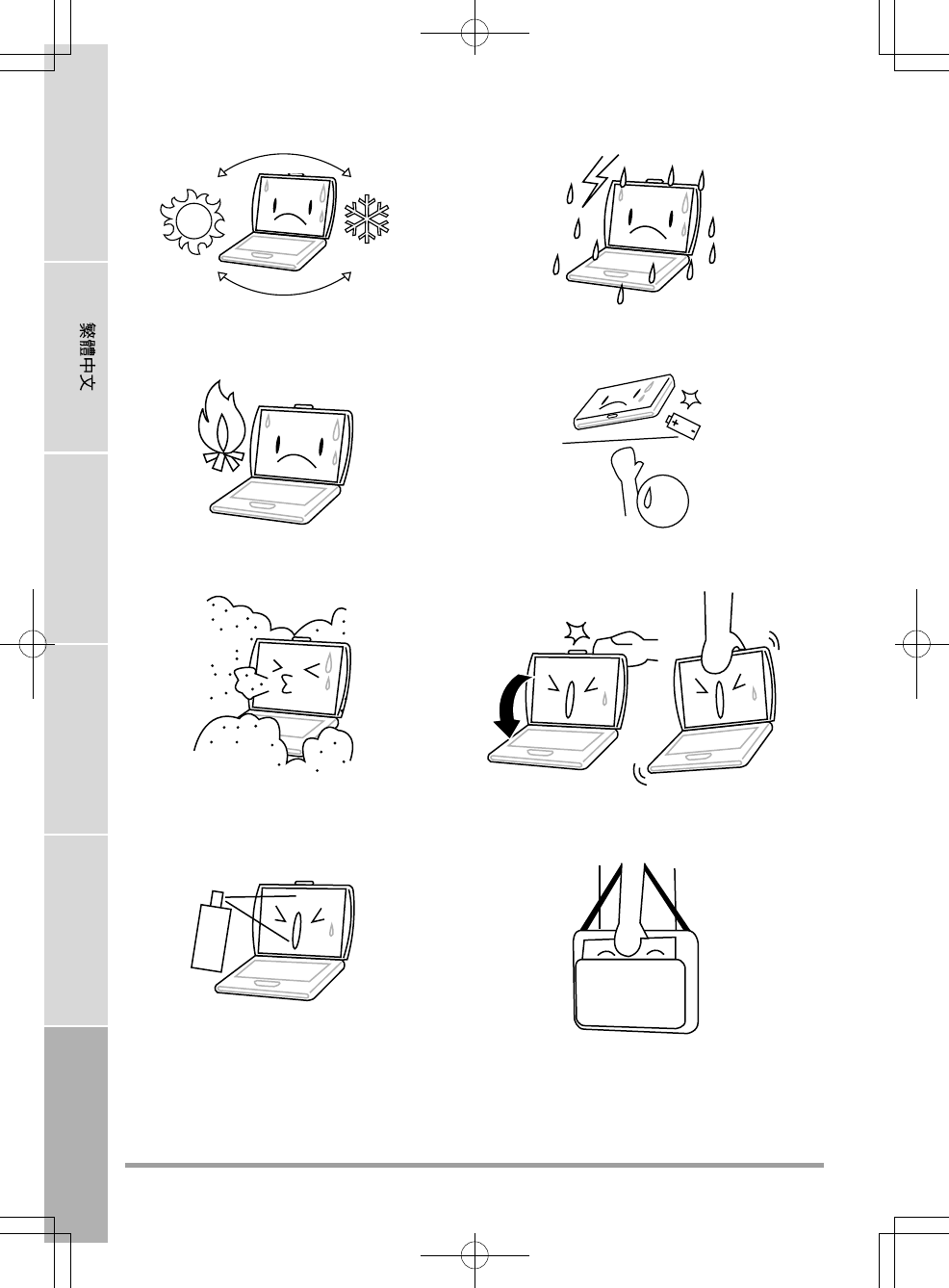 繁體中文