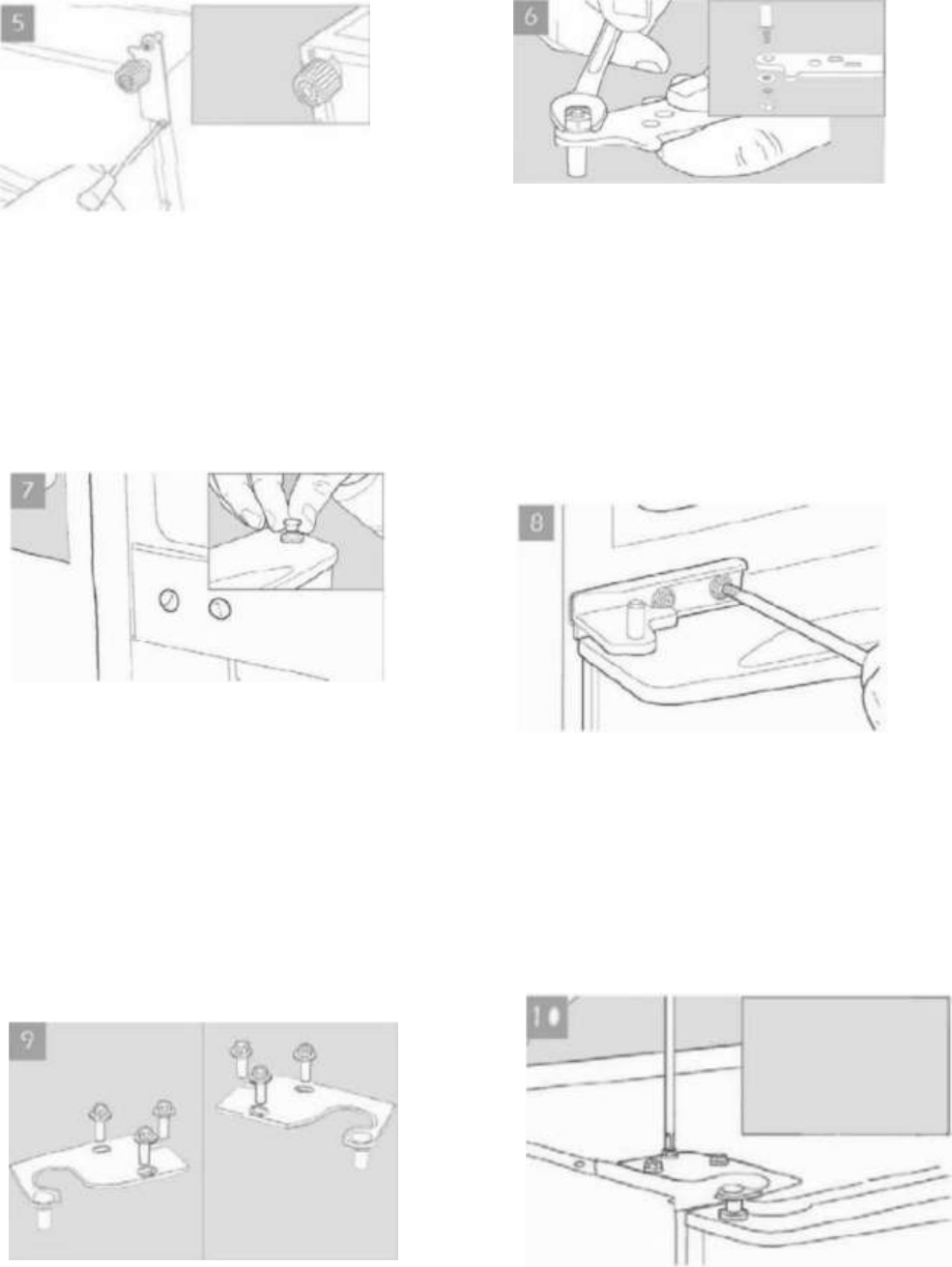 5

6

7

8

9

10