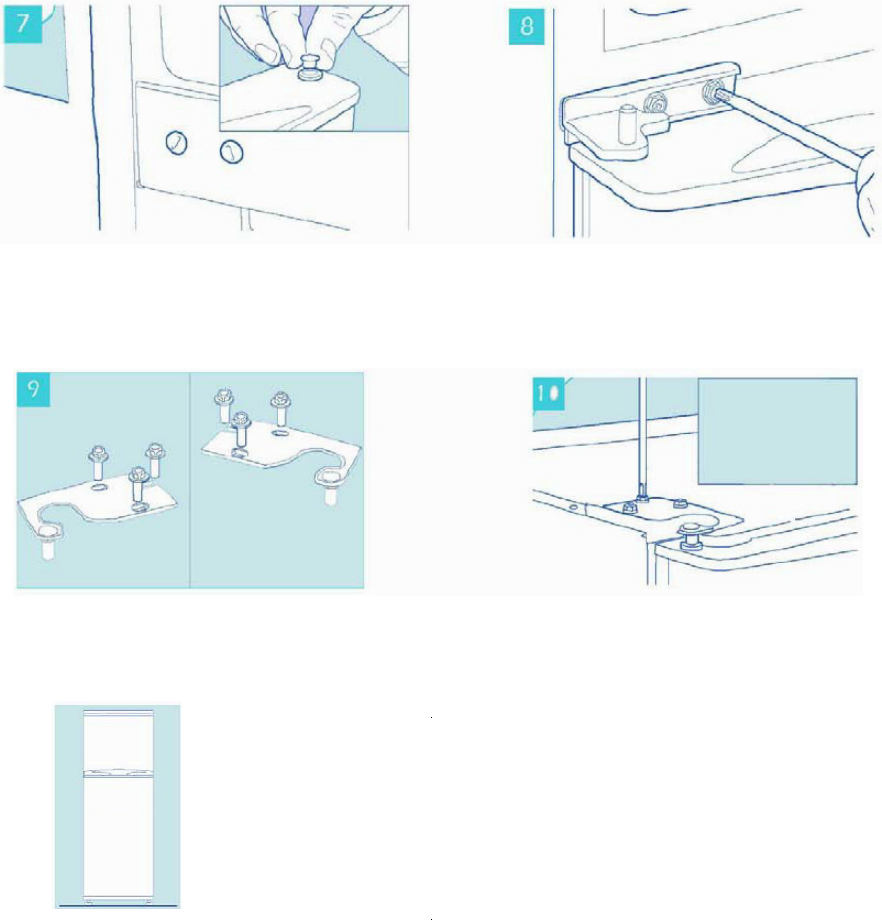 7

8

9

10