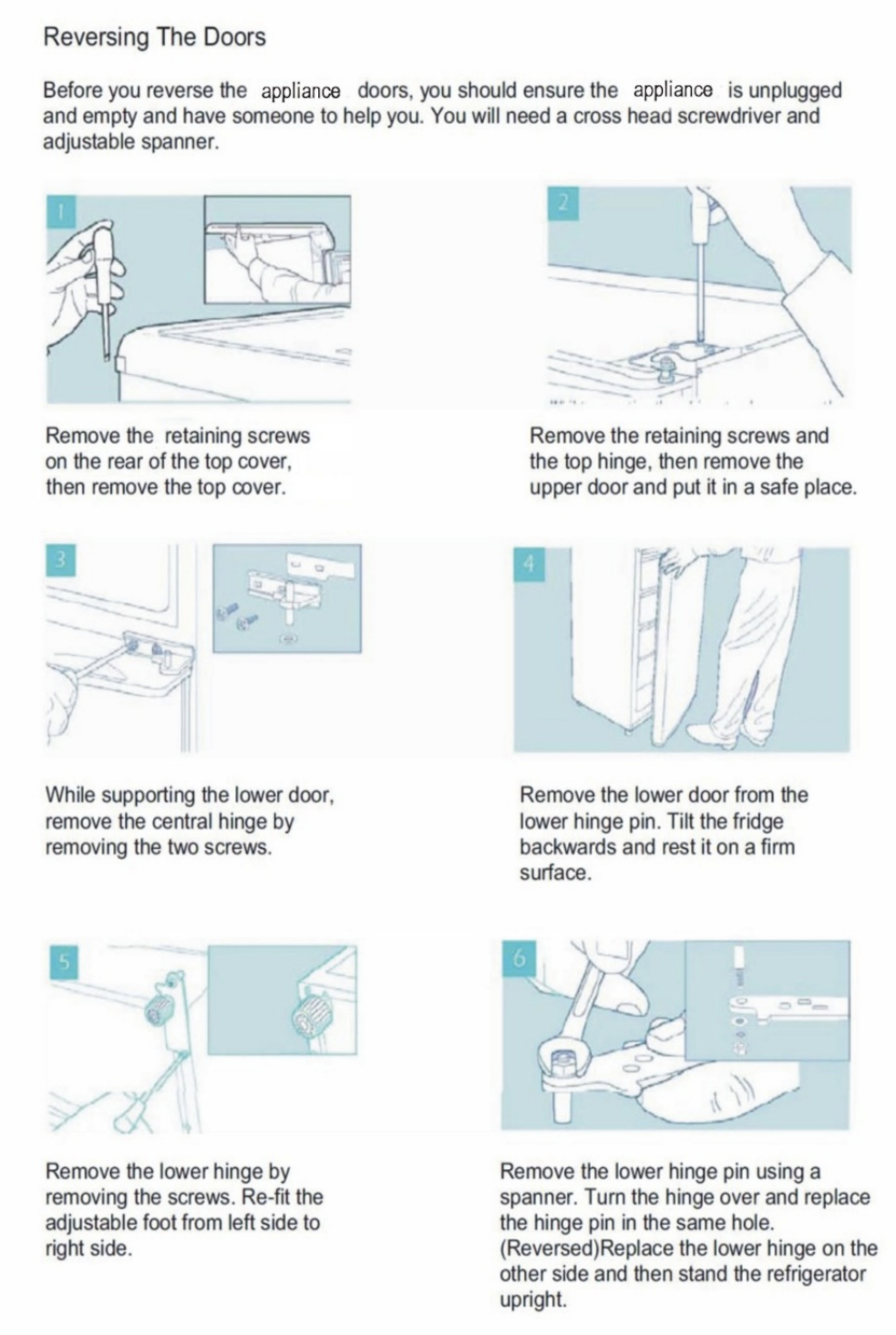 Reversing The Doors

Before you reverse the appliance doors, you should ensure the appliance is unplugged and empty and have someone to help you. You will need a cross head screwdriver and adjustable spanner.

1

Remove the retaining screws on the rear of the top cover, then remove the top cover.

2

Remove the retaining screws and the top hinge, then remove the upper door and put it in a safe place.

3

While supporting the lower door, remove the central hinge by removing the two screws.

4

Remove the lower door from the lower hinge pin. Tilt the fridge backwards and rest it on a firm surface.

5

Remove the lower hinge by removing the screws. Re-fit the adjustable foot from left side to right side.

6

Remove the lower hinge pin using a spanner. Turn the hinge over and replace the hinge pin in the same hole. (Reversed)Replace the lower hinge on the other side and then stand the refrigerator upright.