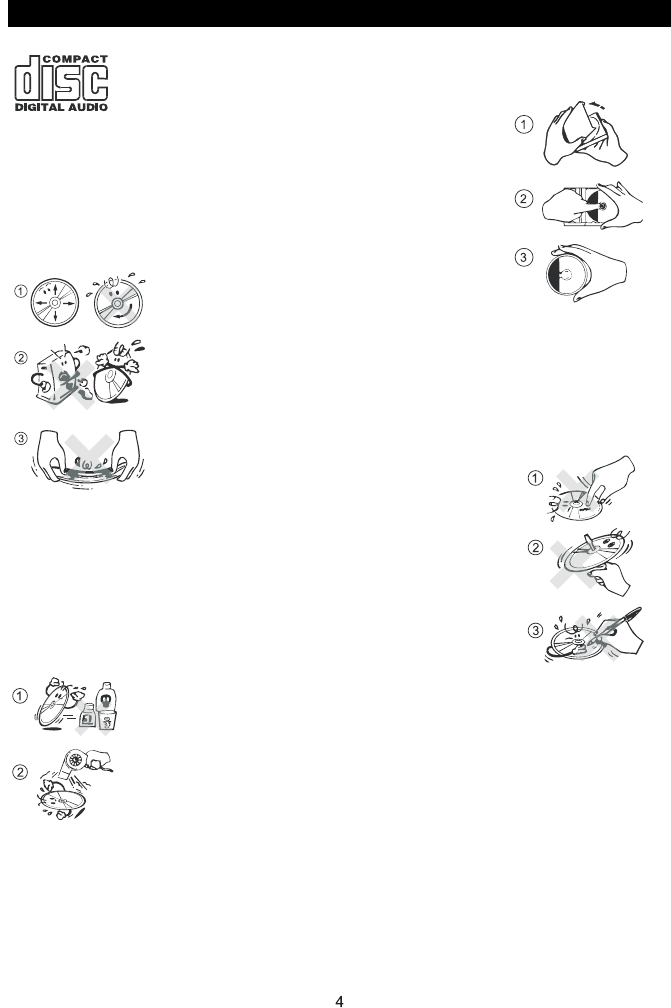 COMPACT
disc
DIGITAL AUDIO

①

②

③

①

②

③

①

②

③

①

②

4