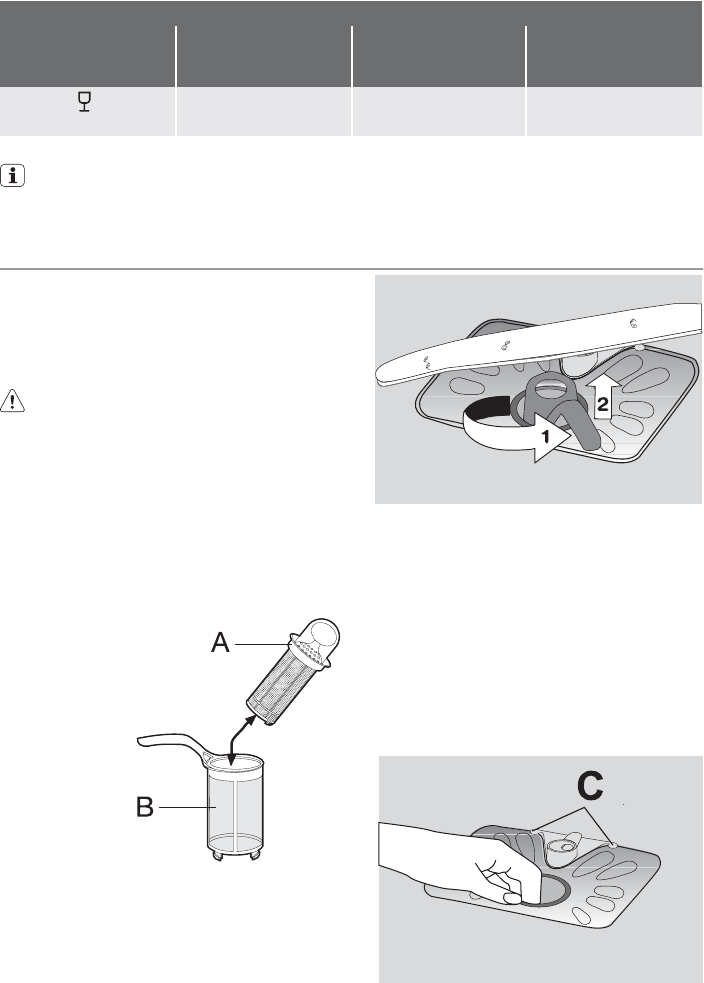 1
2
A
B
C