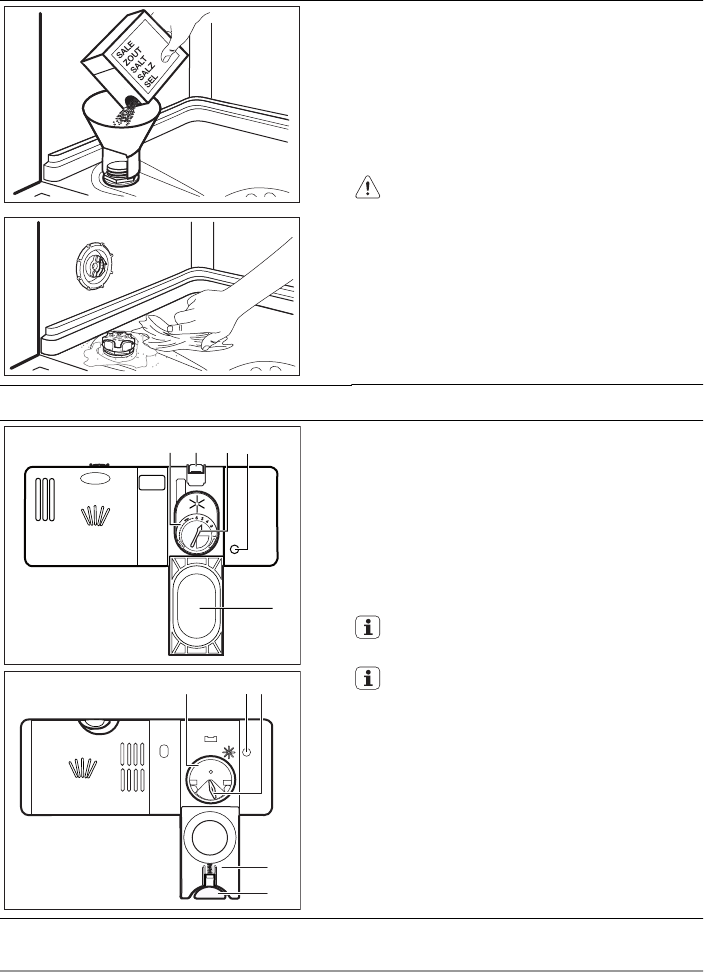 SALE
ZOUT
SALT
SALZ
SEL