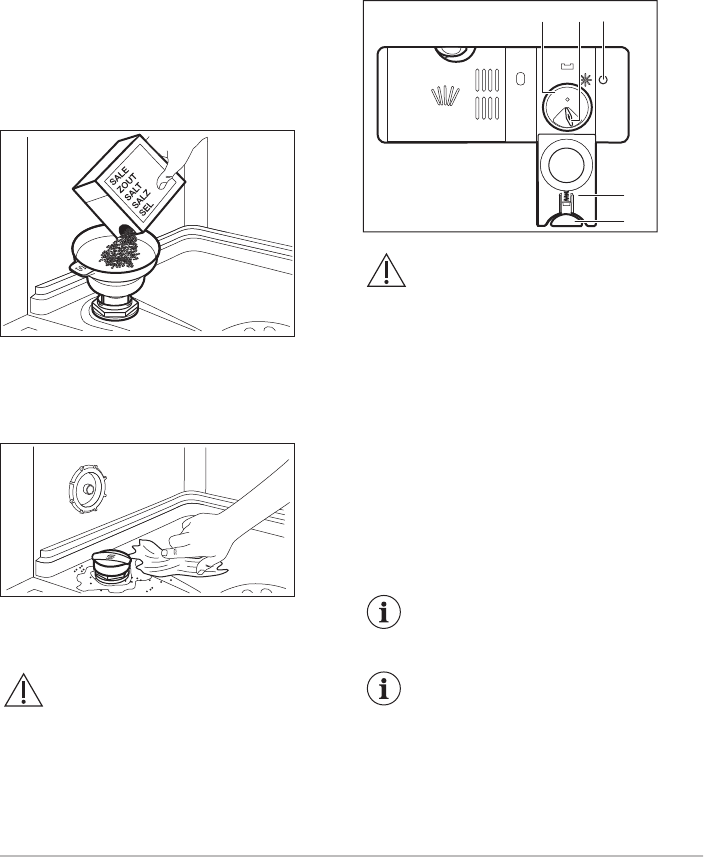 SALE
ZOUT
SALT
SALZ
SEL