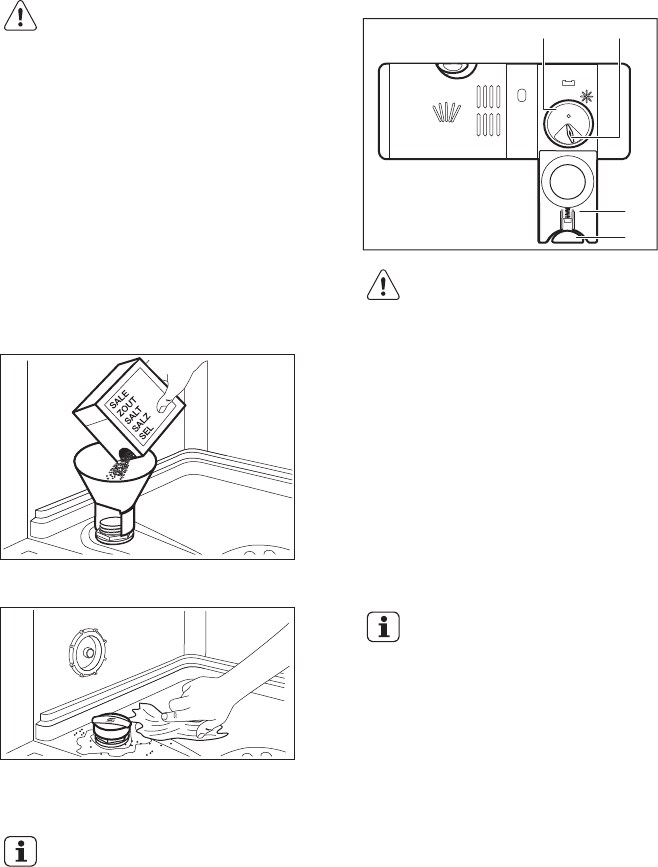 SALE
ZOUT
SALT
SALZ
SEL