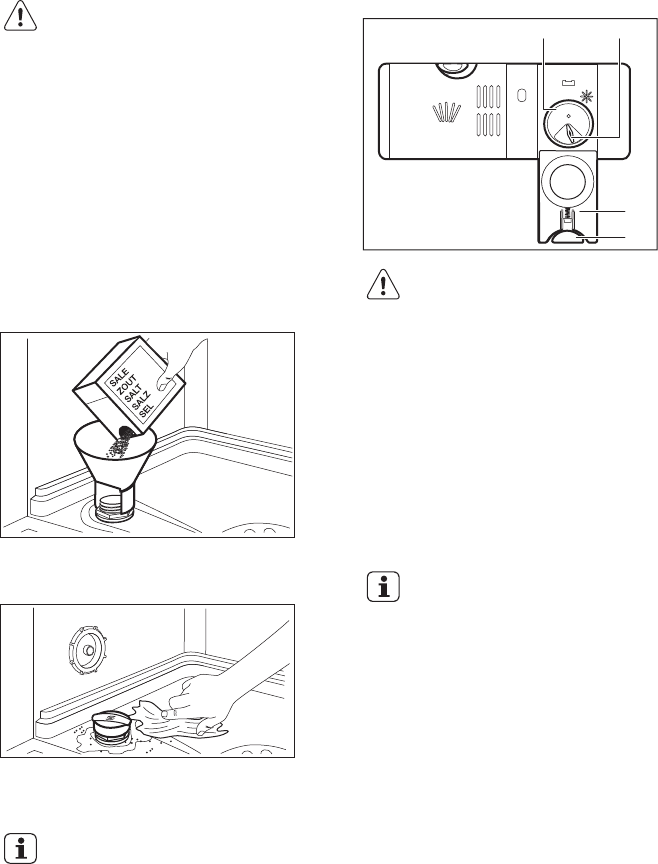 SALE
ZOUT
SALT
SALZ
SEL