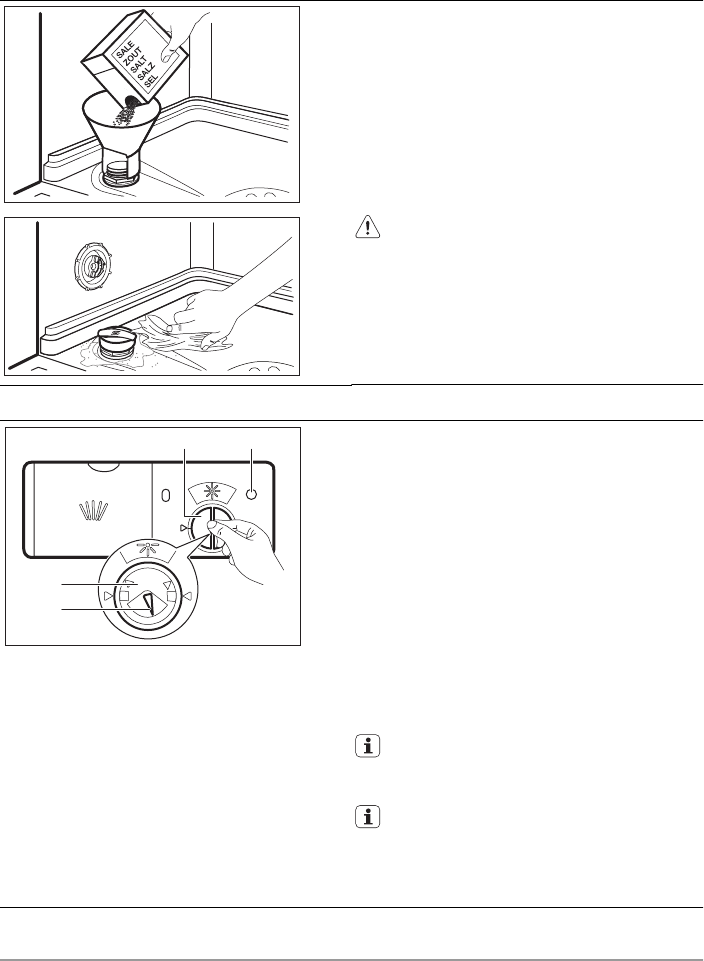 SALE
ZOUT
SALT
SALZ
SEL

0