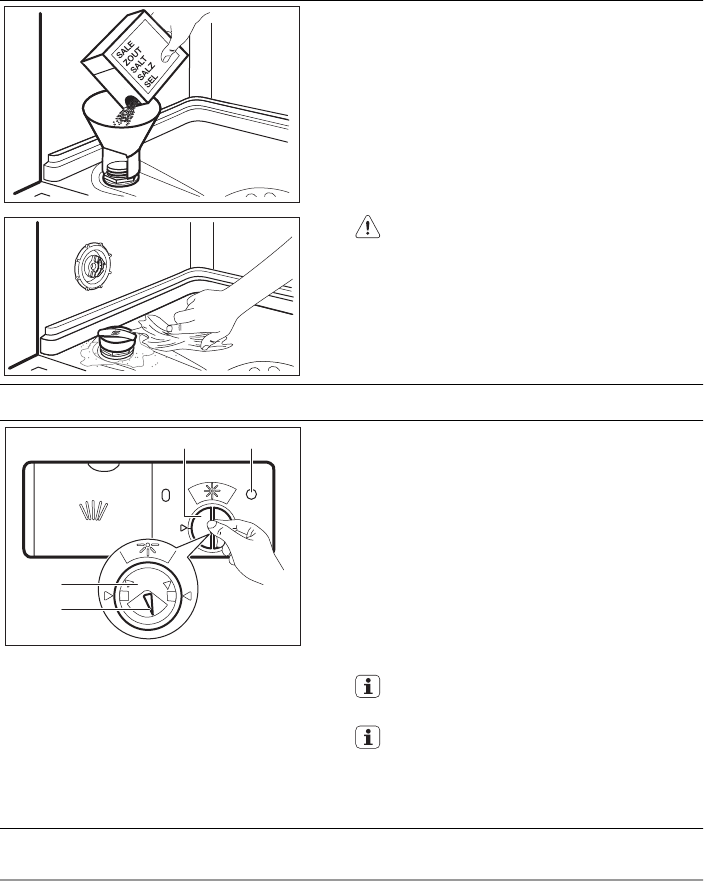 SALE
ZOUT
SALT
SALZ
SEL