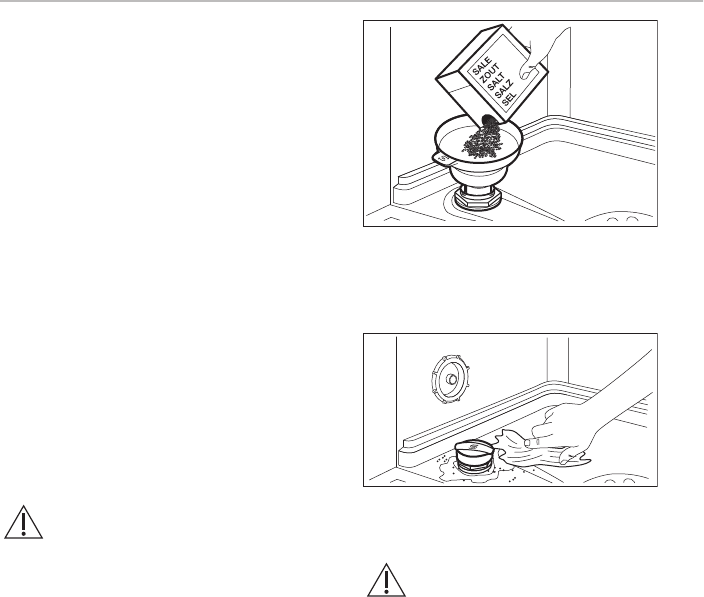 SALE
ZOUT
SALT
SALZ
SEL