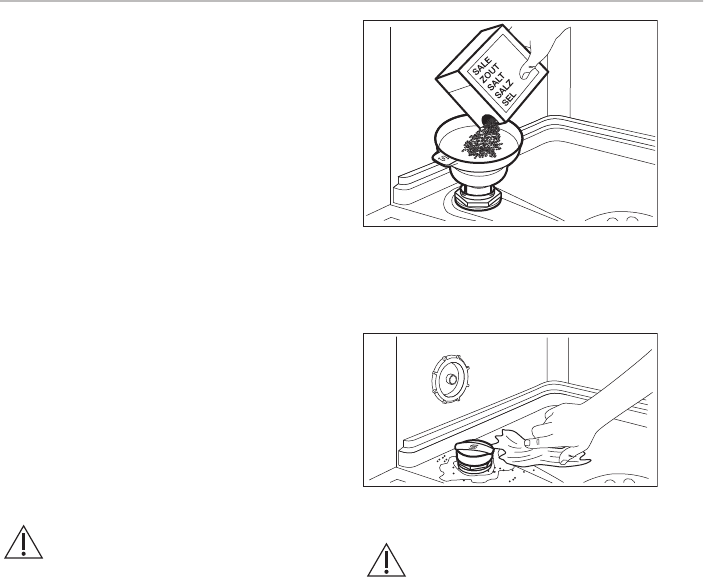 SALE
ZOUT
SALT
SALZ
SEL