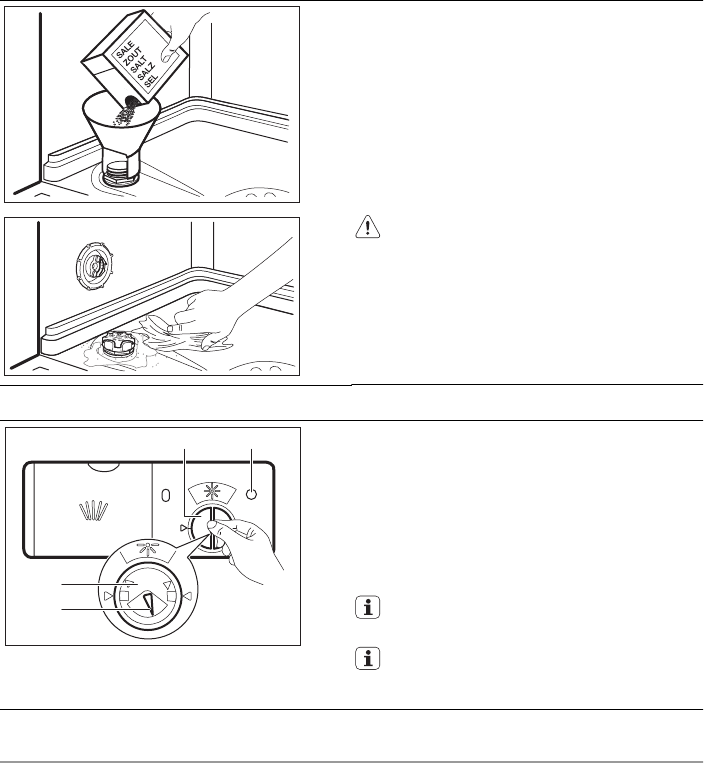 SALE
ZOUT
SALT
SALZ
SEL