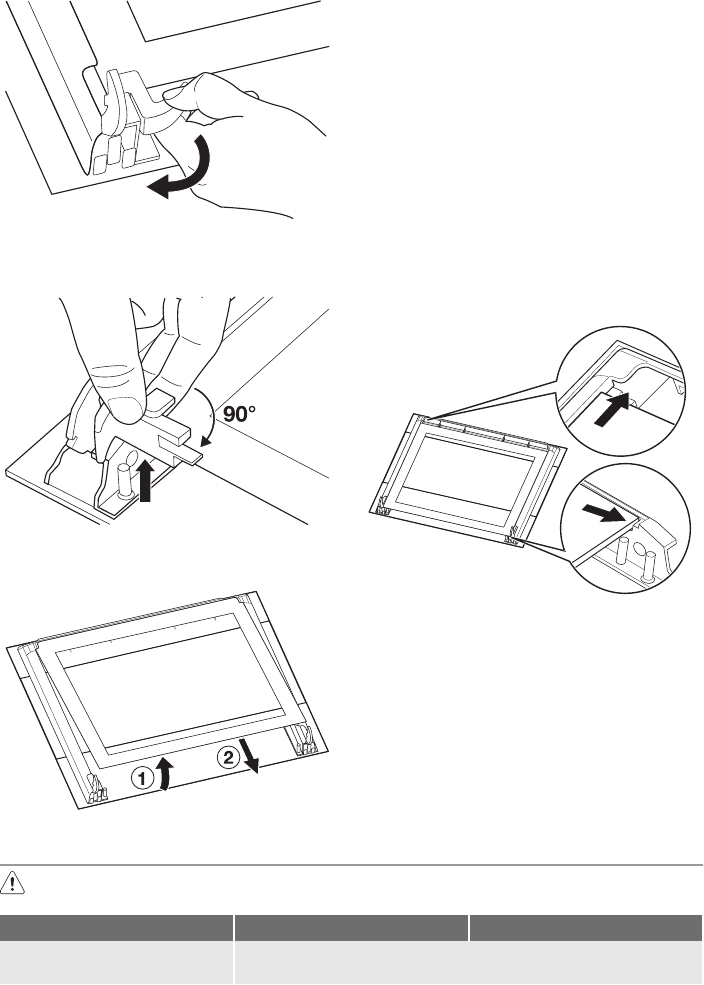 90°

1

2