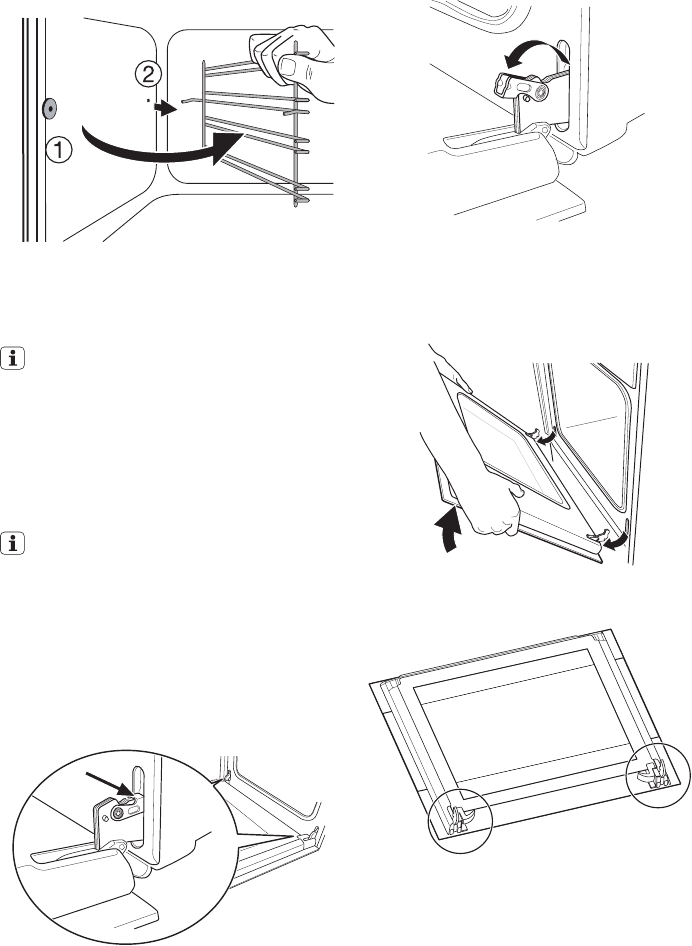 2

1