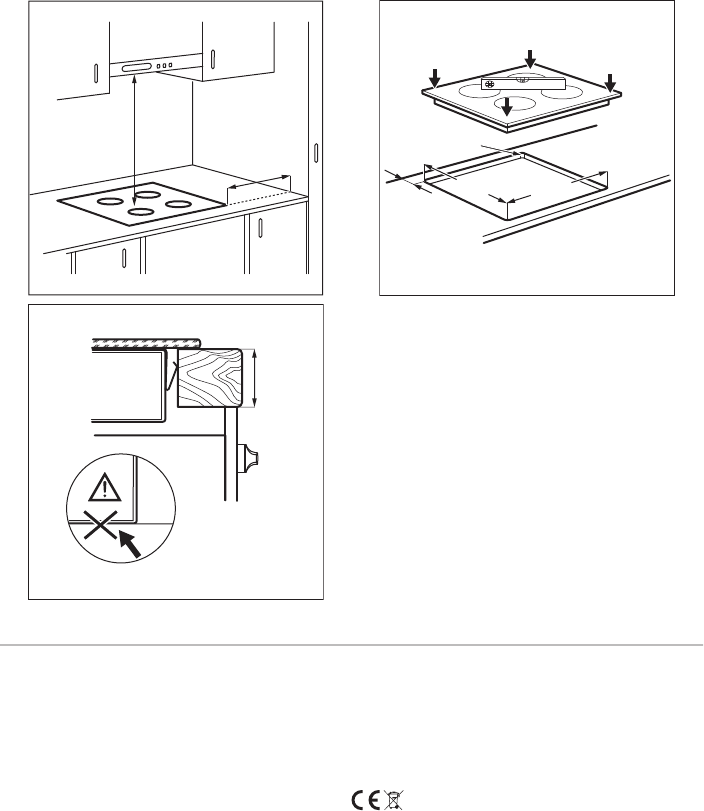 CE