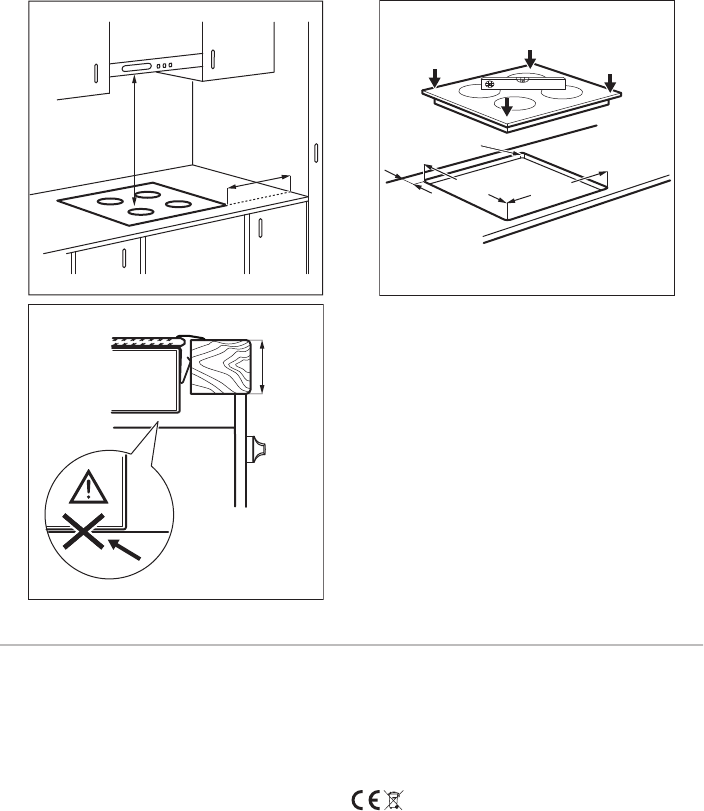 CE