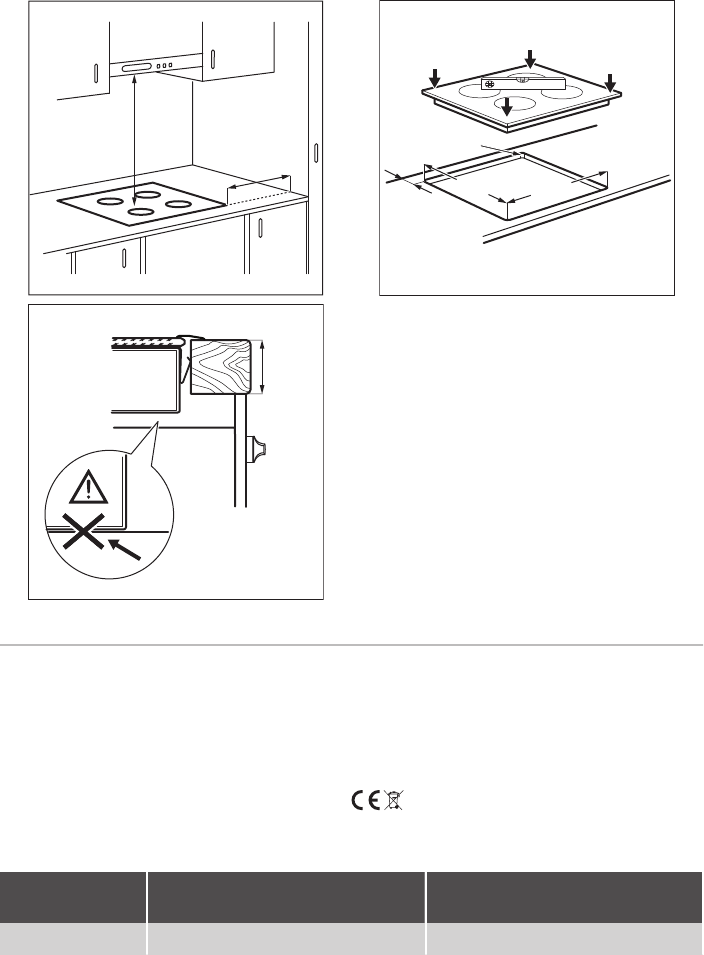 CE