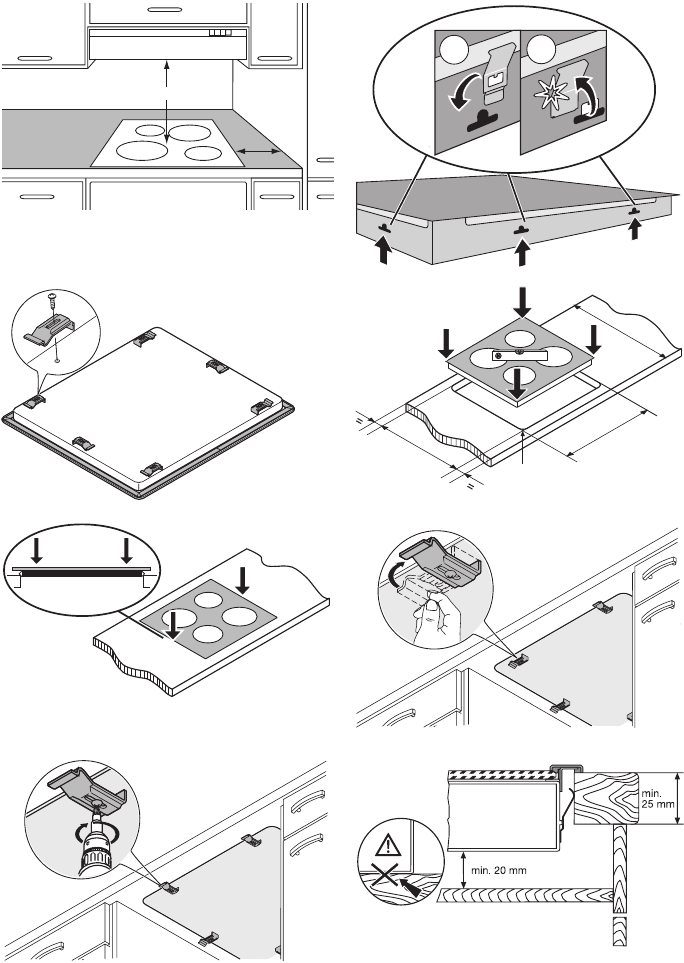 min. 25 mm

min. 20 mm