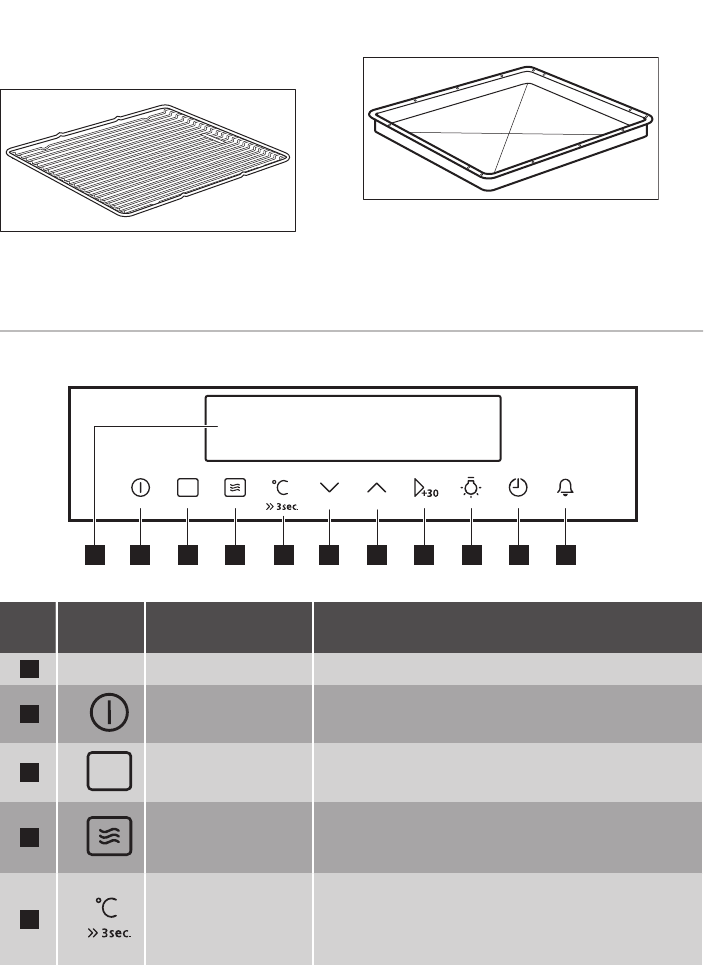 °C
» 3sec.

+30

°C
» 3sec.