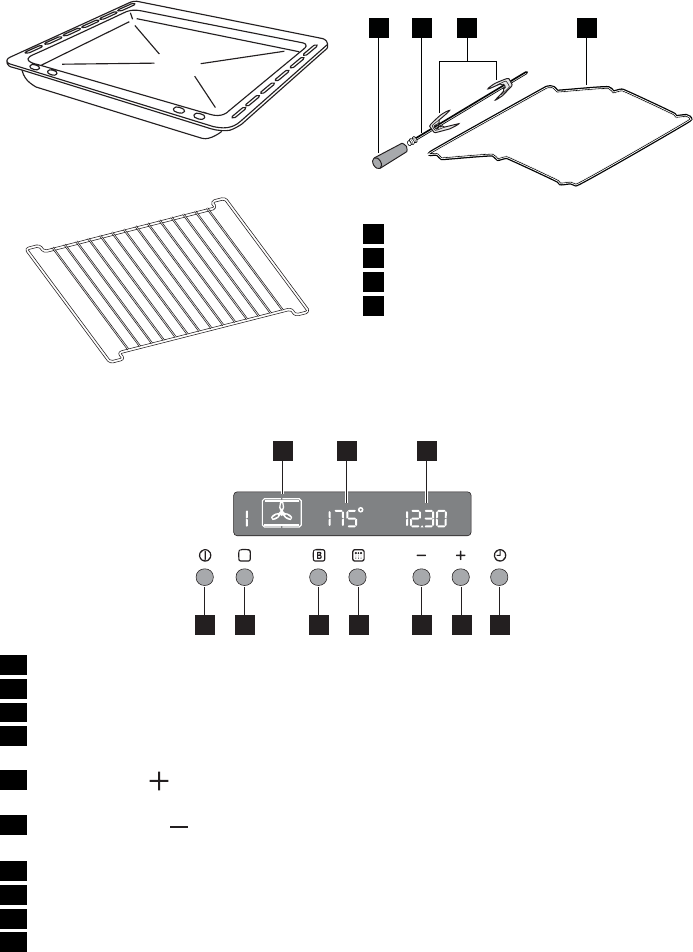 1 175° 12.30

B

−

+

+

−