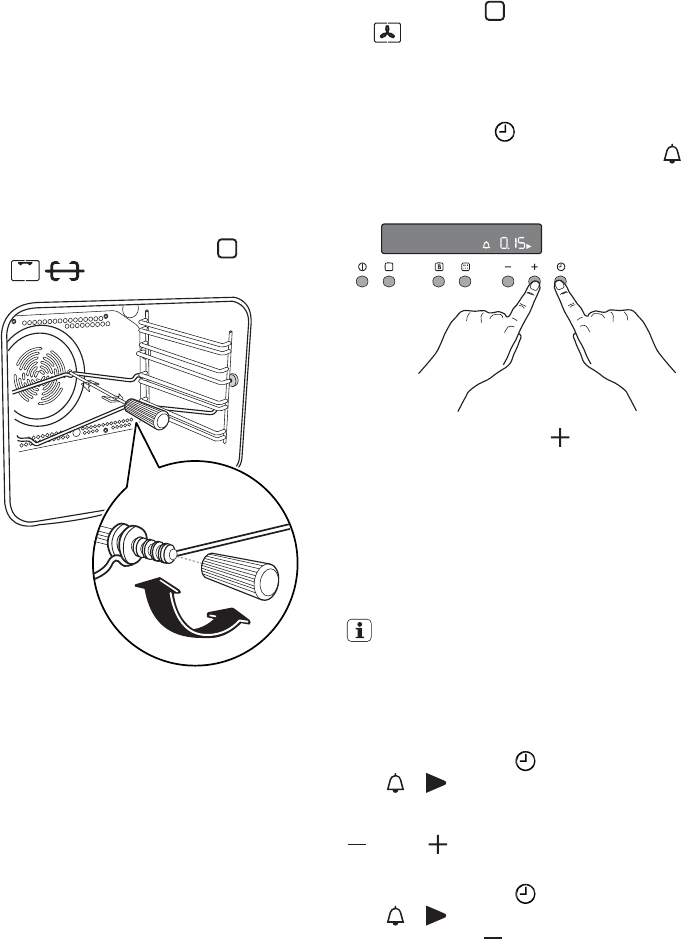 0.15