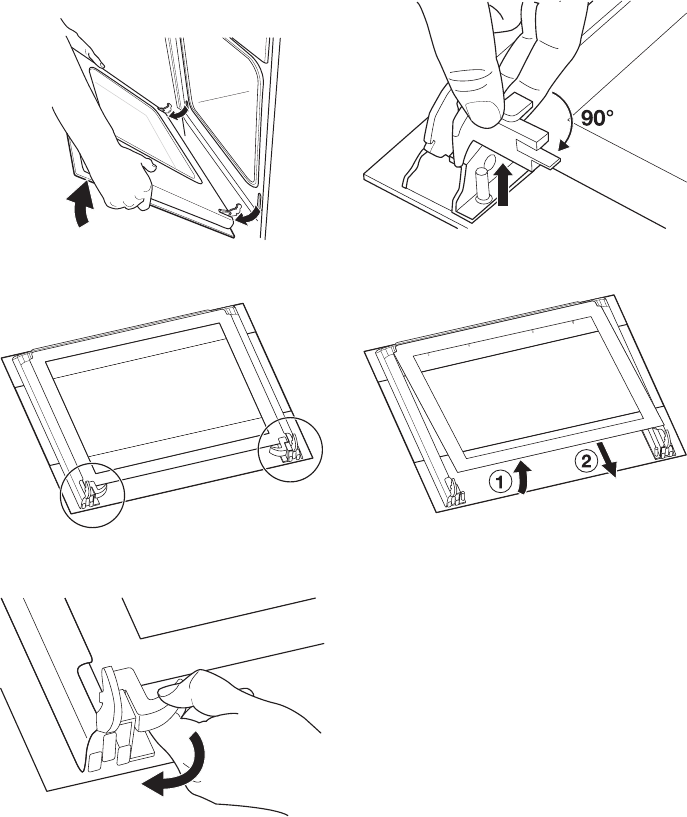 90°

1 2