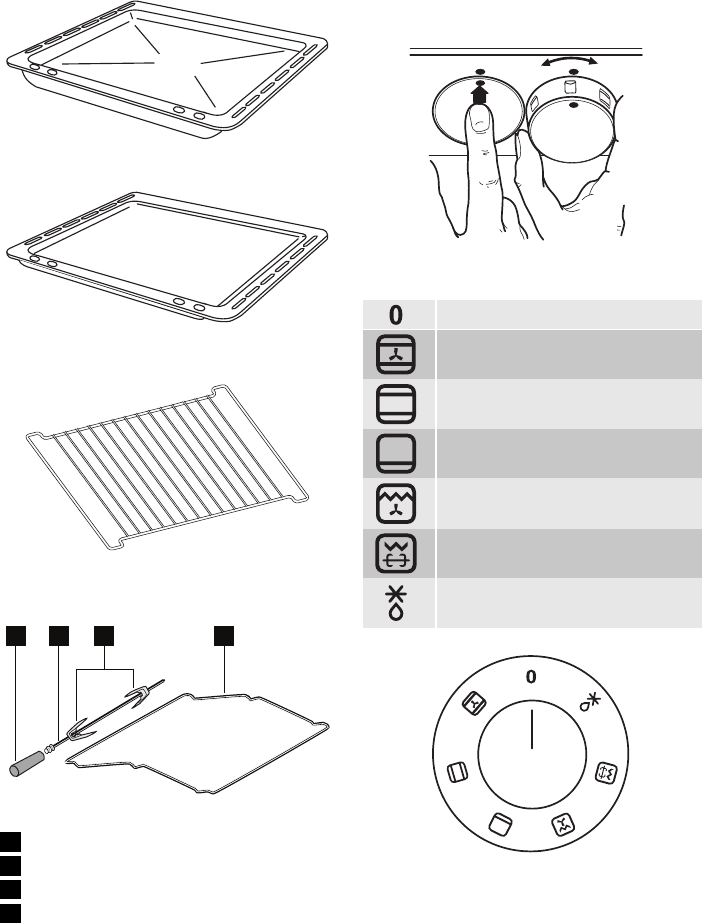 0

0