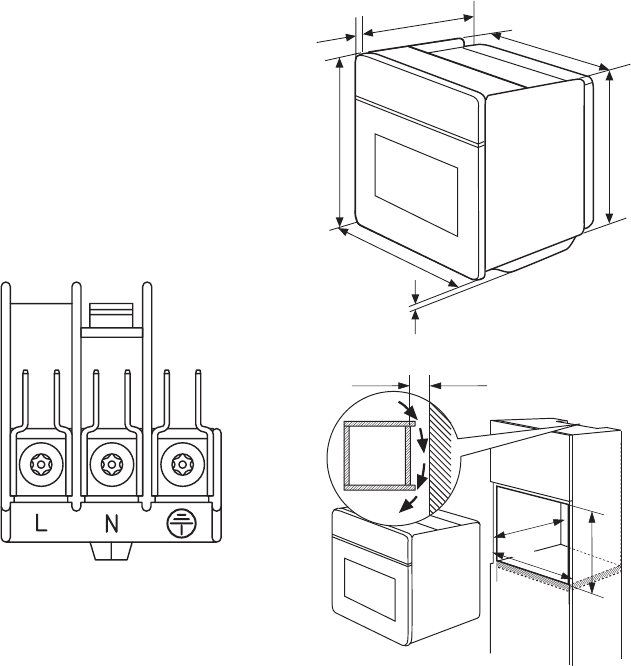 L N