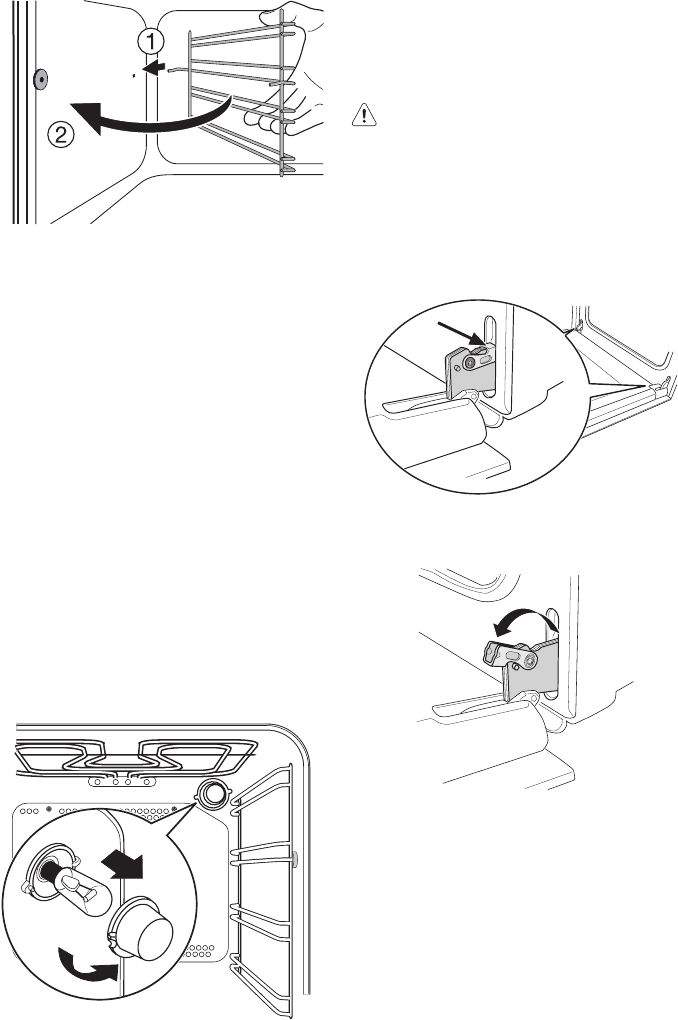 1
2