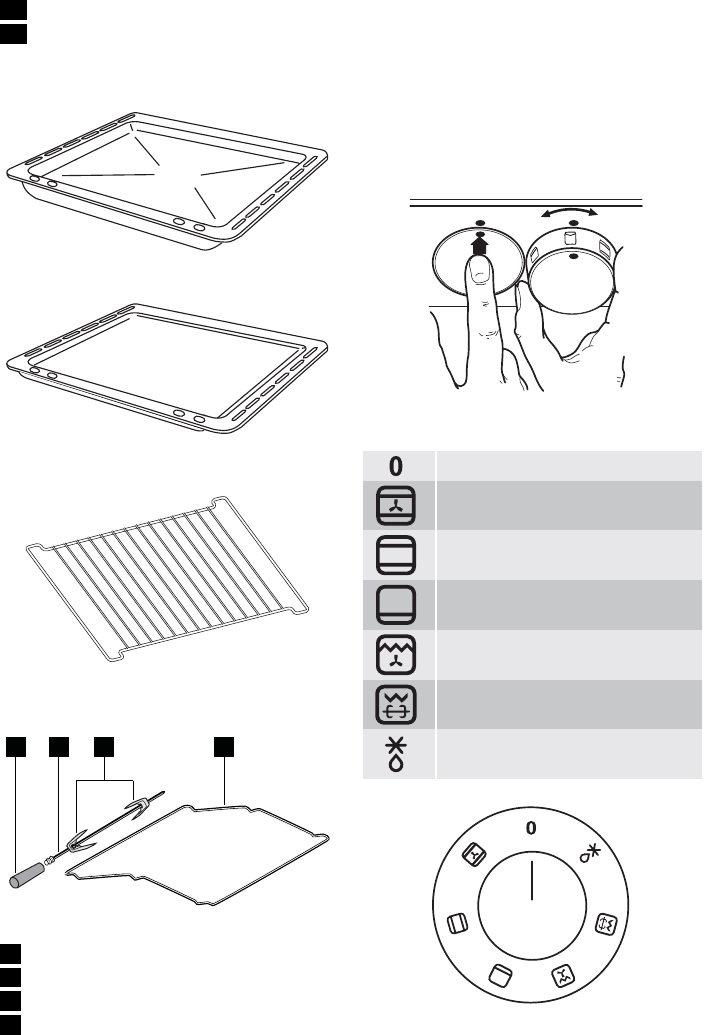 0

0