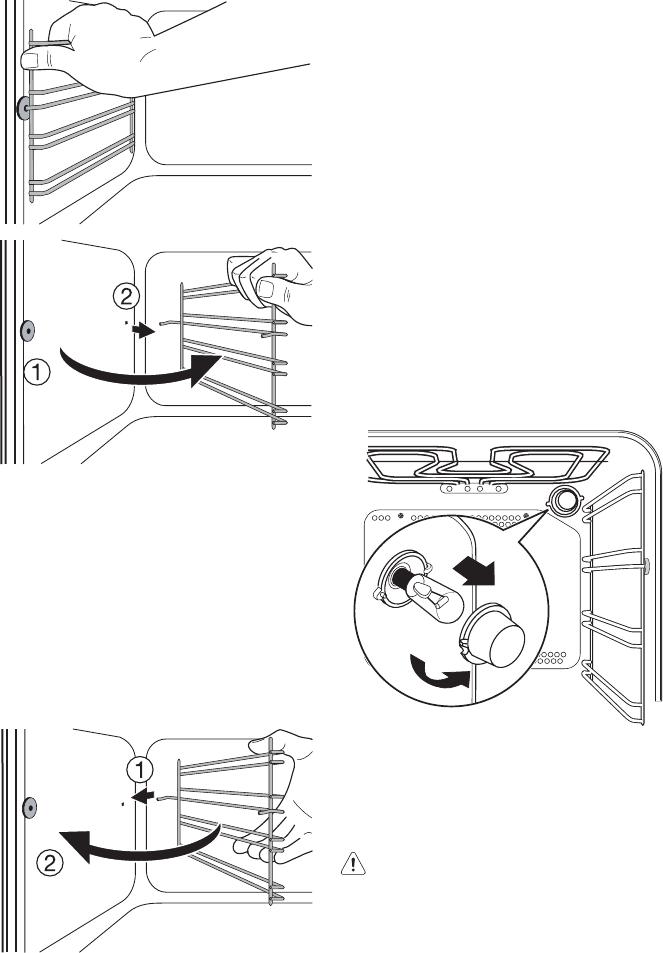 2

1

1

2