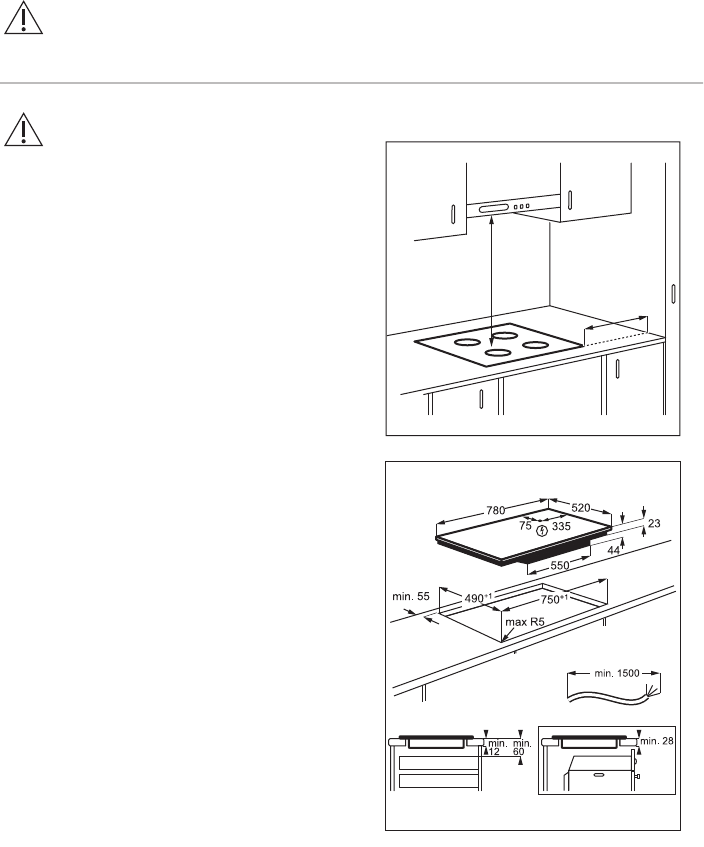 780
520
75
335
23
44
550
min. 55
$490^{+1}$
$750^{+1}$
max R5
min. 1500
min. 12
min. 60
min. 28