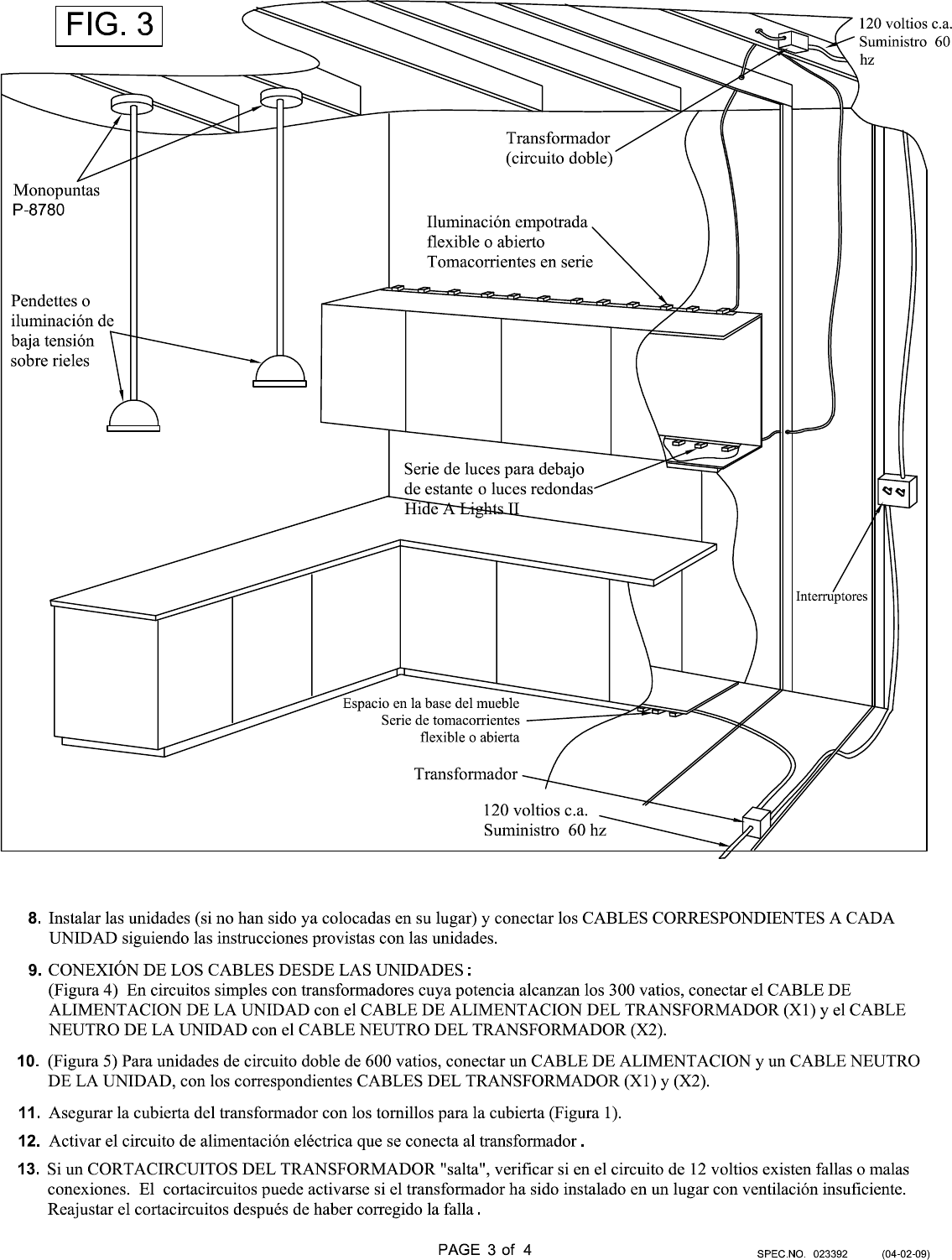 FIG. 3

120 voltios c.a.
Suministro 60 hz

Transformador
(circuito doble)

Monopuntas
P-8780

Iluminación empotrada
flexible o abierto
Tomacorrientes en serie

Pendettes o
iluminación de
baja tensión
sobre rieles

Serie de luces para debajo
de estante o luces redondas
Hide A Lights II

Interruptores

Espacio en la base del mueble
Serie de tomacorrientes
flexible o abierta

Transformador

120 voltios c.a.
Suministro 60 hz

8. Instalar las unidades (si no han sido ya colocadas en su lugar) y conectar los CABLES CORRESPONDIENTES A CADA UNIDAD siguiendo las instrucciones provistas con las unidades.

9. CONEXIÓN DE LOS CABLES DESDE LAS UNIDADES:
(Figura 4) En circuitos simples con transformadores cuya potencia alcanzan los 300 vatios, conectar el CABLE DE ALIMENTACION DE LA UNIDAD con el CABLE DE ALIMENTACION DEL TRANSFORMADOR (X1) y el CABLE NEUTRO DE LA UNIDAD con el CABLE NEUTRO DEL TRANSFORMADOR (X2).

10. (Figura 5) Para unidades de circuito doble de 600 vatios, conectar un CABLE DE ALIMENTACION y un CABLE NEUTRO DE LA UNIDAD, con los correspondientes CABLES DEL TRANSFORMADOR (X1) y (X2).

11. Asegurar la cubierta del transformador con los tornillos para la cubierta (Figura 1).

12. Activar el circuito de alimentación eléctrica que se conecta al transformador.

13. Si un CORTACIRCUITOS DEL TRANSFORMADOR "salta", verificar si en el circuito de 12 voltios existen fallas o malas conexiones. El cortacircuitos puede activarse si el transformador ha sido instalado en un lugar con ventilación insuficiente. Reajustar el cortacircuitos después de haber corregido la falla.

PAGE 3 of 4

SPEC.NO. 023392 (04-02-09)