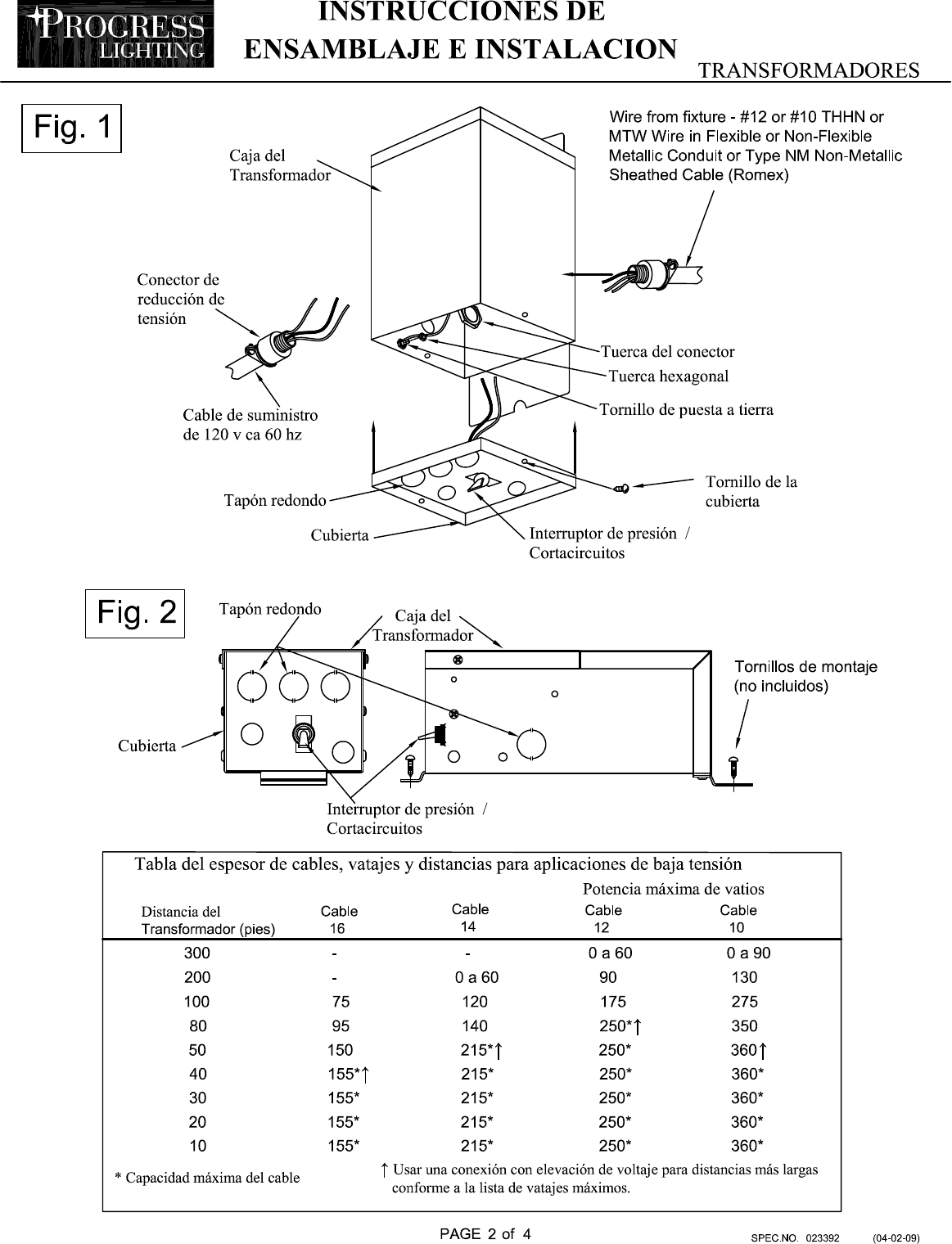 PROGRESS LIGHTING

INSTRUCCIONES DE ENSAMBLAJE E INSTALACION

TRANSFORMADORES

Fig. 1

Caja del Transformador

Wire from fixture - #12 or #10 THHN or MTW Wire in Flexible or Non-Flexible Metallic Conduit or Type NM Non-Metallic Sheathed Cable (Romex)

Conector de reducción de tensión

Tuerca del conector

Tuerca hexagonal

Tornillo de puesta a tierra

Cable de suministro de 120 v ca 60 hz

Tornillo de la cubierta

Tapón redondo

Cubierta

Interruptor de presión / Cortacircuitos

Fig. 2

Tapón redondo

Caja del Transformador

Tornillos de montaje (no incluidos)

Cubierta

Interruptor de presión / Cortacircuitos

Tabla del espesor de cables, vatajes y distancias para aplicaciones de baja tensión

Potencia máxima de vatios

| Distancia del Transformador (pies) | Cable 16 | Cable 14 | Cable 12 | Cable 10 |
|---|---|---|---|---|
| 300 | - | - | 0 a 60 | 0 a 90 |
| 200 | - | 0 a 60 | 90 | 130 |
| 100 | 75 | 120 | 175 | 275 |
| 80 | 95 | 140 | 250*↑ | 350 |
| 50 | 150 | 215*↑ | 250* | 360↑ |
| 40 | 155*↑ | 215* | 250* | 360* |
| 30 | 155* | 215* | 250* | 360* |
| 20 | 155* | 215* | 250* | 360* |
| 10 | 155* | 215* | 250* | 360* |

* Capacidad máxima del cable

↑ Usar una conexión con elevación de voltaje para distancias más largas conforme a la lista de vatajes máximos.

PAGE 2 of 4

SPEC.NO. 023392 (04-02-09)