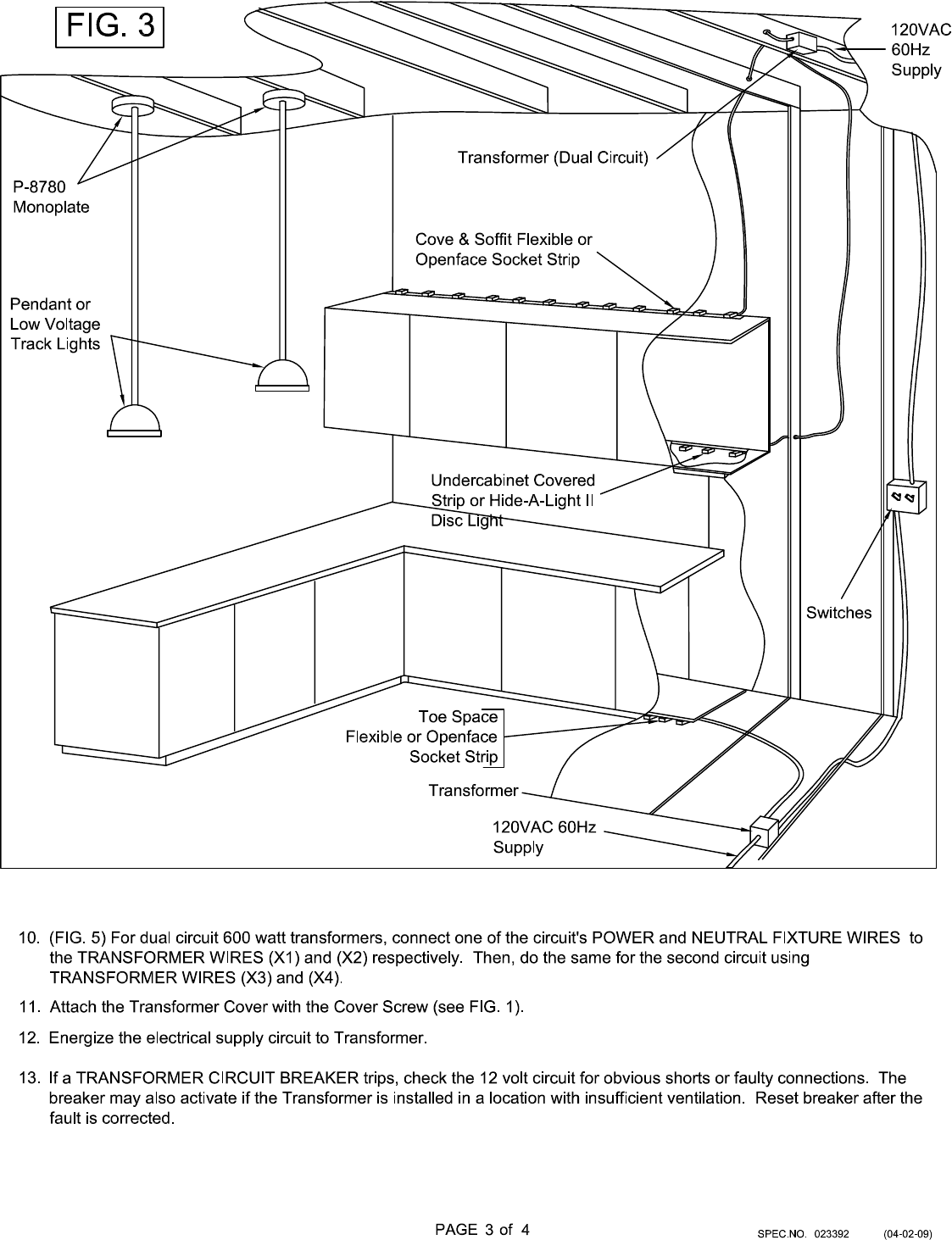 FIG. 3

120VAC 60Hz Supply

Transformer (Dual Circuit)

P-8780 Monoplate

Cove & Soffit Flexible or Openface Socket Strip

Pendant or Low Voltage Track Lights

Undercabinet Covered Strip or Hide-A-Light II Disc Light

Switches

Toe Space Flexible or Openface Socket Strip

Transformer

120VAC 60Hz Supply

10. (FIG. 5) For dual circuit 600 watt transformers, connect one of the circuit's POWER and NEUTRAL FIXTURE WIRES to the TRANSFORMER WIRES (X1) and (X2) respectively. Then, do the same for the second circuit using TRANSFORMER WIRES (X3) and (X4).

11. Attach the Transformer Cover with the Cover Screw (see FIG. 1).

12. Energize the electrical supply circuit to Transformer.

13. If a TRANSFORMER CIRCUIT BREAKER trips, check the 12 volt circuit for obvious shorts or faulty connections. The breaker may also activate if the Transformer is installed in a location with insufficient ventilation. Reset breaker after the fault is corrected.

PAGE 3 of 4

SPEC.NO. 023392 (04-02-09)