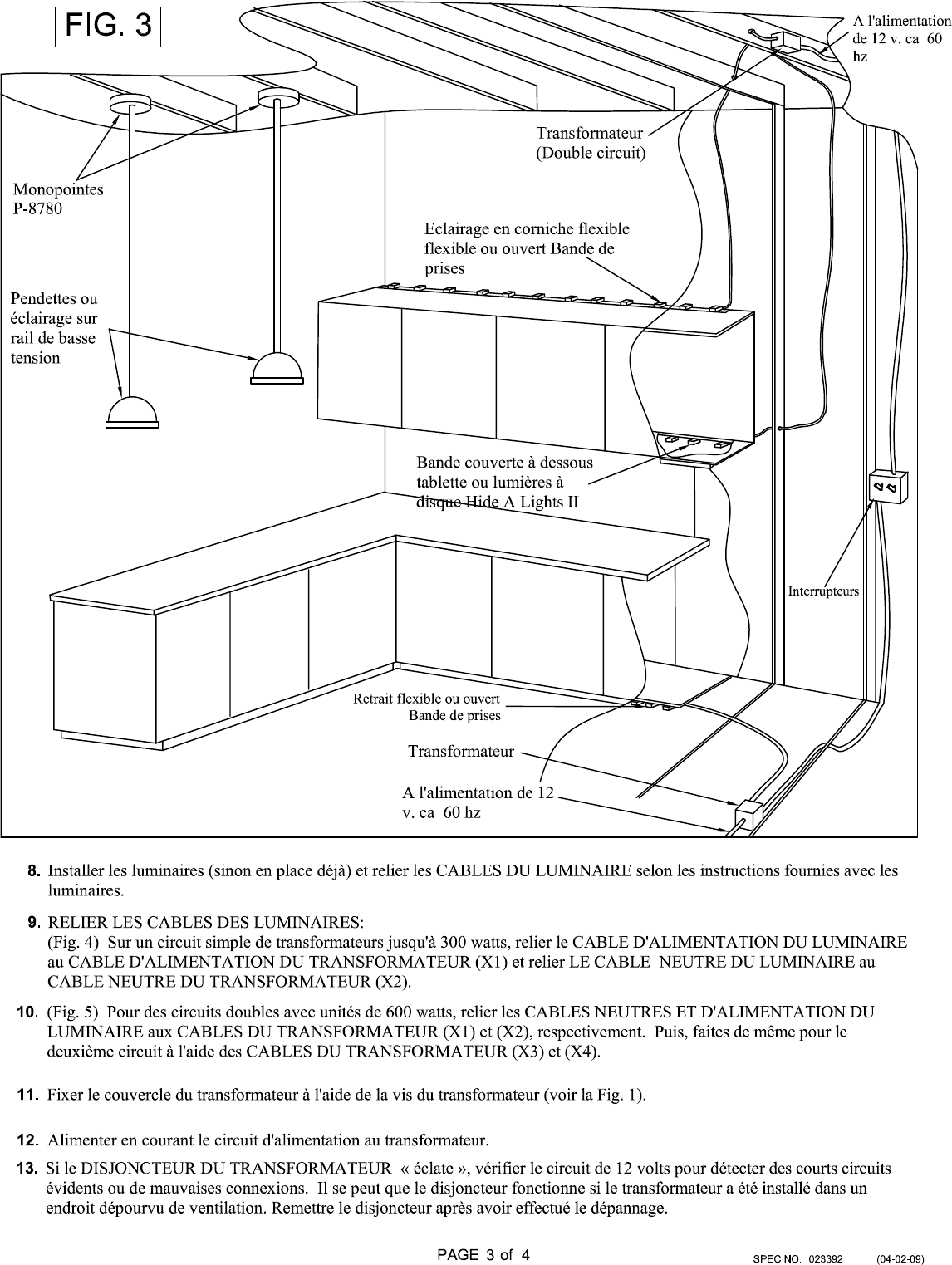 FIG. 3

A l'alimentation de 12 v. ca 60 hz

Transformateur (Double circuit)

Monopointes P-8780

Eclairage en corniche flexible flexible ou ouvert Bande de prises

Pendettes ou éclairage sur rail de basse tension

Bande couverte à dessous tablette ou lumières à disque Hide A Lights II

Interrupteurs

Retrait flexible ou ouvert Bande de prises

Transformateur

A l'alimentation de 12 v. ca 60 hz

8. Installer les luminaires (sinon en place déjà) et relier les CABLES DU LUMINAIRE selon les instructions fournies avec les luminaires.

9. RELIER LES CABLES DES LUMINAIRES:
(Fig. 4) Sur un circuit simple de transformateurs jusqu'à 300 watts, relier le CABLE D'ALIMENTATION DU LUMINAIRE au CABLE D'ALIMENTATION DU TRANSFORMATEUR (X1) et relier LE CABLE NEUTRE DU LUMINAIRE au CABLE NEUTRE DU TRANSFORMATEUR (X2).

10. (Fig. 5) Pour des circuits doubles avec unités de 600 watts, relier les CABLES NEUTRES ET D'ALIMENTATION DU LUMINAIRE aux CABLES DU TRANSFORMATEUR (X1) et (X2), respectivement. Puis, faites de même pour le deuxième circuit à l'aide des CABLES DU TRANSFORMATEUR (X3) et (X4).

11. Fixer le couvercle du transformateur à l'aide de la vis du transformateur (voir la Fig. 1).

12. Alimenter en courant le circuit d'alimentation au transformateur.

13. Si le DISJONCTEUR DU TRANSFORMATEUR « éclate », vérifier le circuit de 12 volts pour détecter des courts circuits évidents ou de mauvaises connexions. Il se peut que le disjoncteur fonctionne si le transformateur a été installé dans un endroit dépourvu de ventilation. Remettre le disjoncteur après avoir effectué le dépannage.

PAGE 3 of 4

SPEC.NO. 023392 (04-02-09)