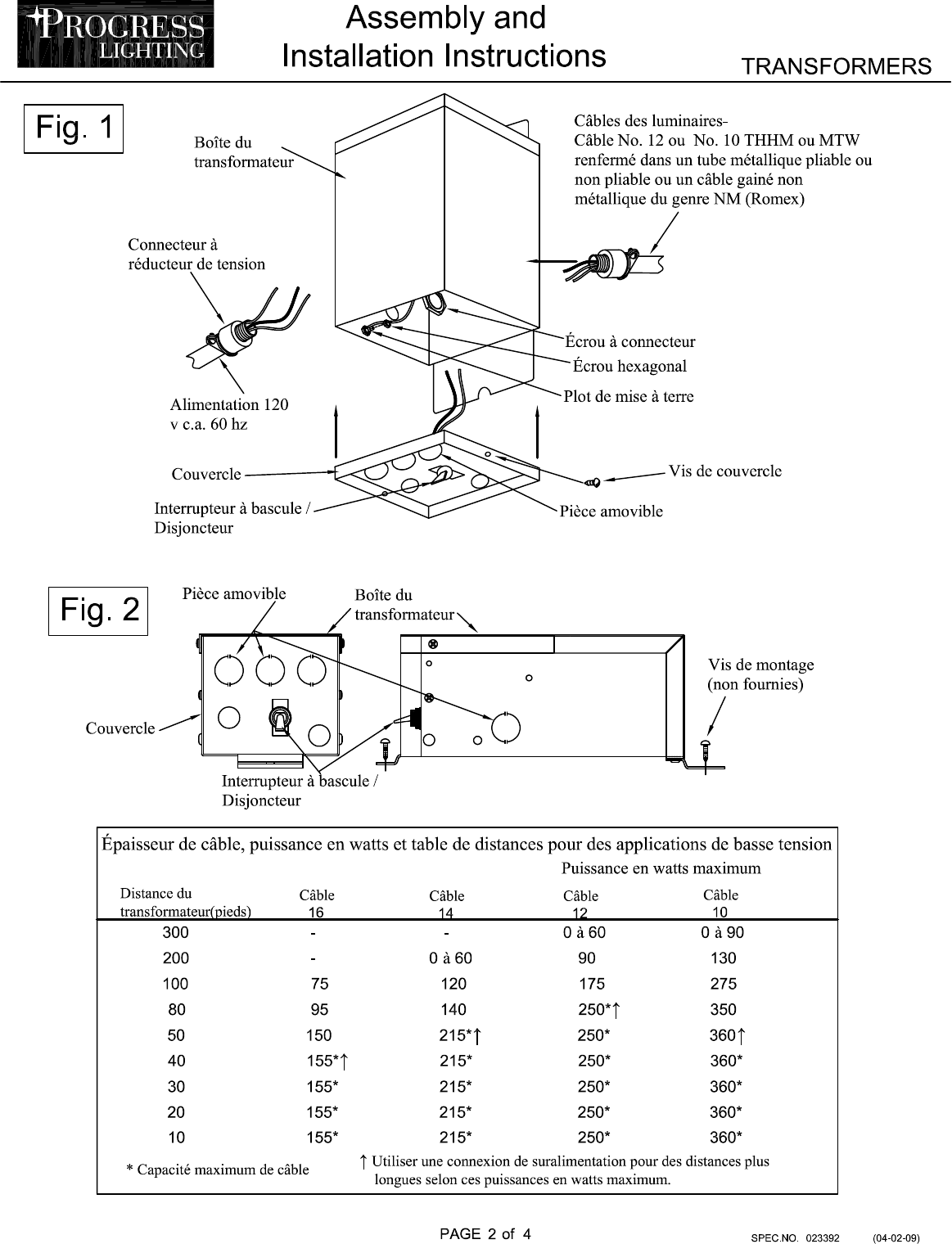 PROGRESS LIGHTING

Assembly and Installation Instructions

TRANSFORMERS

Fig. 1

Boîte du transformateur

Câbles des luminaires- Câble No. 12 ou No. 10 THHM ou MTW renfermé dans un tube métallique pliable ou non pliable ou un câble gainé non métallique du genre NM (Romex)

Connecteur à réducteur de tension

Écrou à connecteur

Écrou hexagonal

Plot de mise à terre

Alimentation 120 v c.a. 60 hz

Couvercle

Vis de couvercle

Interrupteur à bascule / Disjoncteur

Pièce amovible

Fig. 2

Pièce amovible

Boîte du transformateur

Vis de montage (non fournies)

Couvercle

Interrupteur à bascule / Disjoncteur

Épaisseur de câble, puissance en watts et table de distances pour des applications de basse tension

Puissance en watts maximum

| Distance du transformateur(pieds) | Câble 16 | Câble 14 | Câble 12 | Câble 10 |
|---|---|---|---|---|
| 300 | - | - | 0 à 60 | 0 à 90 |
| 200 | - | 0 à 60 | 90 | 130 |
| 100 | 75 | 120 | 175 | 275 |
| 80 | 95 | 140 | 250*↑ | 350 |
| 50 | 150 | 215*↑ | 250* | 360↑ |
| 40 | 155*↑ | 215* | 250* | 360* |
| 30 | 155* | 215* | 250* | 360* |
| 20 | 155* | 215* | 250* | 360* |
| 10 | 155* | 215* | 250* | 360* |

* Capacité maximum de câble

↑ Utiliser une connexion de suralimentation pour des distances plus longues selon ces puissances en watts maximum.

PAGE 2 of 4

SPEC.NO. 023392 (04-02-09)