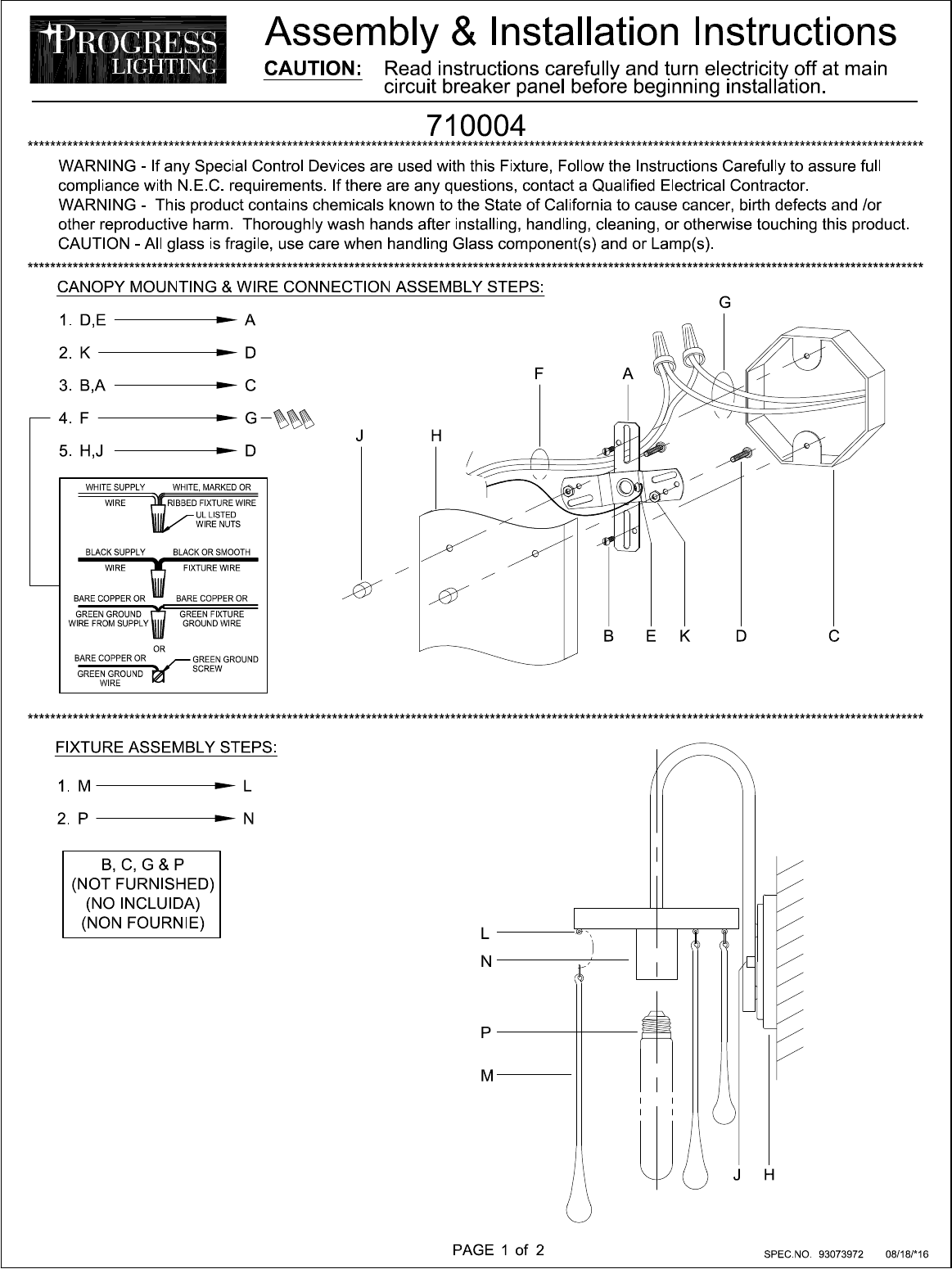 PROGRESS LIGHTING

Assembly & Installation Instructions

CAUTION: Read instructions carefully and turn electricity off at main circuit breaker panel before beginning installation.

710004

WARNING - If any Special Control Devices are used with this Fixture, Follow the Instructions Carefully to assure full compliance with N.E.C. requirements. If there are any questions, contact a Qualified Electrical Contractor.
WARNING - This product contains chemicals known to the State of California to cause cancer, birth defects and /or other reproductive harm. Thoroughly wash hands after installing, handling, cleaning, or otherwise touching this product.
CAUTION - All glass is fragile, use care when handling Glass component(s) and or Lamp(s).

CANOPY MOUNTING & WIRE CONNECTION ASSEMBLY STEPS:

1. D,E → A
2. K → D
3. B,A → C
4. F → G
5. H,J → D

WHITE SUPPLY WIRE
WHITE, MARKED OR RIBBED FIXTURE WIRE
UL LISTED WIRE NUTS
BLACK SUPPLY WIRE
BLACK OR SMOOTH FIXTURE WIRE
BARE COPPER OR GREEN GROUND WIRE FROM SUPPLY
BARE COPPER OR GREEN FIXTURE GROUND WIRE
OR
BARE COPPER OR GREEN GROUND WIRE
GREEN GROUND SCREW

G
F
A
J
H
B E K D C

FIXTURE ASSEMBLY STEPS:

1. M → L
2. P → N

B, C, G & P
(NOT FURNISHED)
(NO INCLUIDA)
(NON FOURNIE)

L
N
P
M
J H

PAGE 1 of 2

SPEC.NO. 93073972 08/18/*16