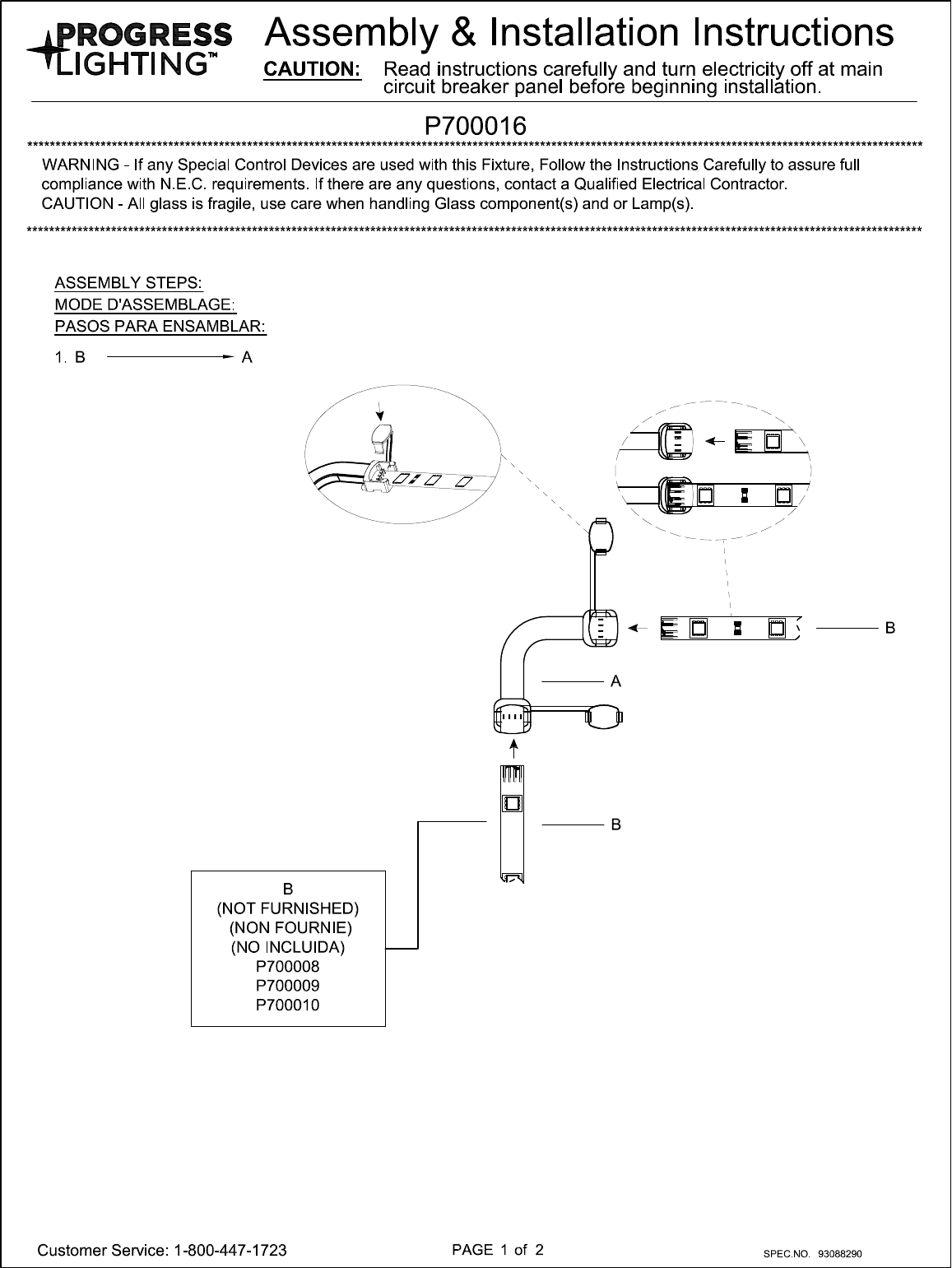 PROGRESS LIGHTING™

Assembly & Installation Instructions

CAUTION: Read instructions carefully and turn electricity off at main circuit breaker panel before beginning installation.

P700016

WARNING - If any Special Control Devices are used with this Fixture, Follow the Instructions Carefully to assure full compliance with N.E.C. requirements. If there are any questions, contact a Qualified Electrical Contractor.
CAUTION - All glass is fragile, use care when handling Glass component(s) and or Lamp(s).

ASSEMBLY STEPS:
MODE D'ASSEMBLAGE:
PASOS PARA ENSAMBLAR:

1. B → A

B

A

B

B
(NOT FURNISHED)
(NON FOURNIE)
(NO INCLUIDA)
P700008
P700009
P700010

Customer Service: 1-800-447-1723

PAGE 1 of 2

SPEC.NO. 93088290