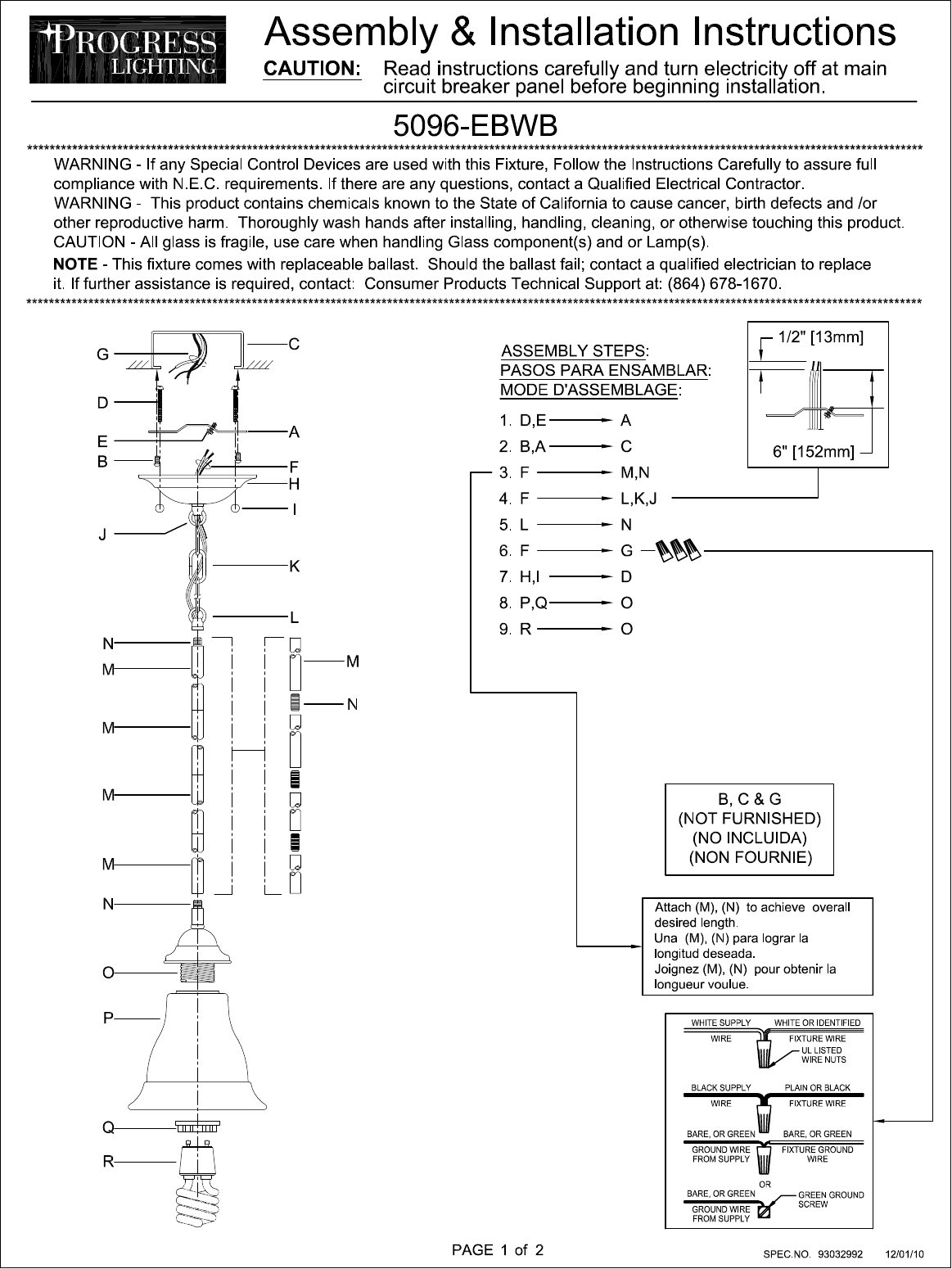 PROGRESS LIGHTING

Assembly & Installation Instructions

CAUTION: Read instructions carefully and turn electricity off at main circuit breaker panel before beginning installation.

5096-EBWB

WARNING - If any Special Control Devices are used with this Fixture, Follow the Instructions Carefully to assure full compliance with N.E.C. requirements. If there are any questions, contact a Qualified Electrical Contractor.
WARNING - This product contains chemicals known to the State of California to cause cancer, birth defects and /or other reproductive harm. Thoroughly wash hands after installing, handling, cleaning, or otherwise touching this product.
CAUTION - All glass is fragile, use care when handling Glass component(s) and or Lamp(s).

NOTE - This fixture comes with replaceable ballast. Should the ballast fail; contact a qualified electrician to replace it. If further assistance is required, contact: Consumer Products Technical Support at: (864) 678-1670.

G
C
D
E
A
B
F
H
I
J
K
L
N
M
M
N
M
M
M
N
O
P
Q
R

ASSEMBLY STEPS:
PASOS PARA ENSAMBLAR:
MODE D'ASSEMBLAGE:
1. D,E → A
2. B,A → C
3. F → M,N
4. F → L,K,J
5. L → N
6. F → G
7. H,I → D
8. P,Q → O
9. R → O

1/2" [13mm]
6" [152mm]

B, C & G
(NOT FURNISHED)
(NO INCLUIDA)
(NON FOURNIE)

Attach (M), (N) to achieve overall desired length.
Una (M), (N) para lograr la longitud deseada.
Joignez (M), (N) pour obtenir la longueur voulue.

WHITE SUPPLY WIRE
WHITE OR IDENTIFIED FIXTURE WIRE
UL LISTED WIRE NUTS
BLACK SUPPLY WIRE
PLAIN OR BLACK FIXTURE WIRE
BARE, OR GREEN GROUND WIRE FROM SUPPLY
BARE, OR GREEN FIXTURE GROUND WIRE
OR
BARE, OR GREEN GROUND WIRE FROM SUPPLY
GREEN GROUND SCREW

PAGE 1 of 2
SPEC.NO. 93032992 12/01/10