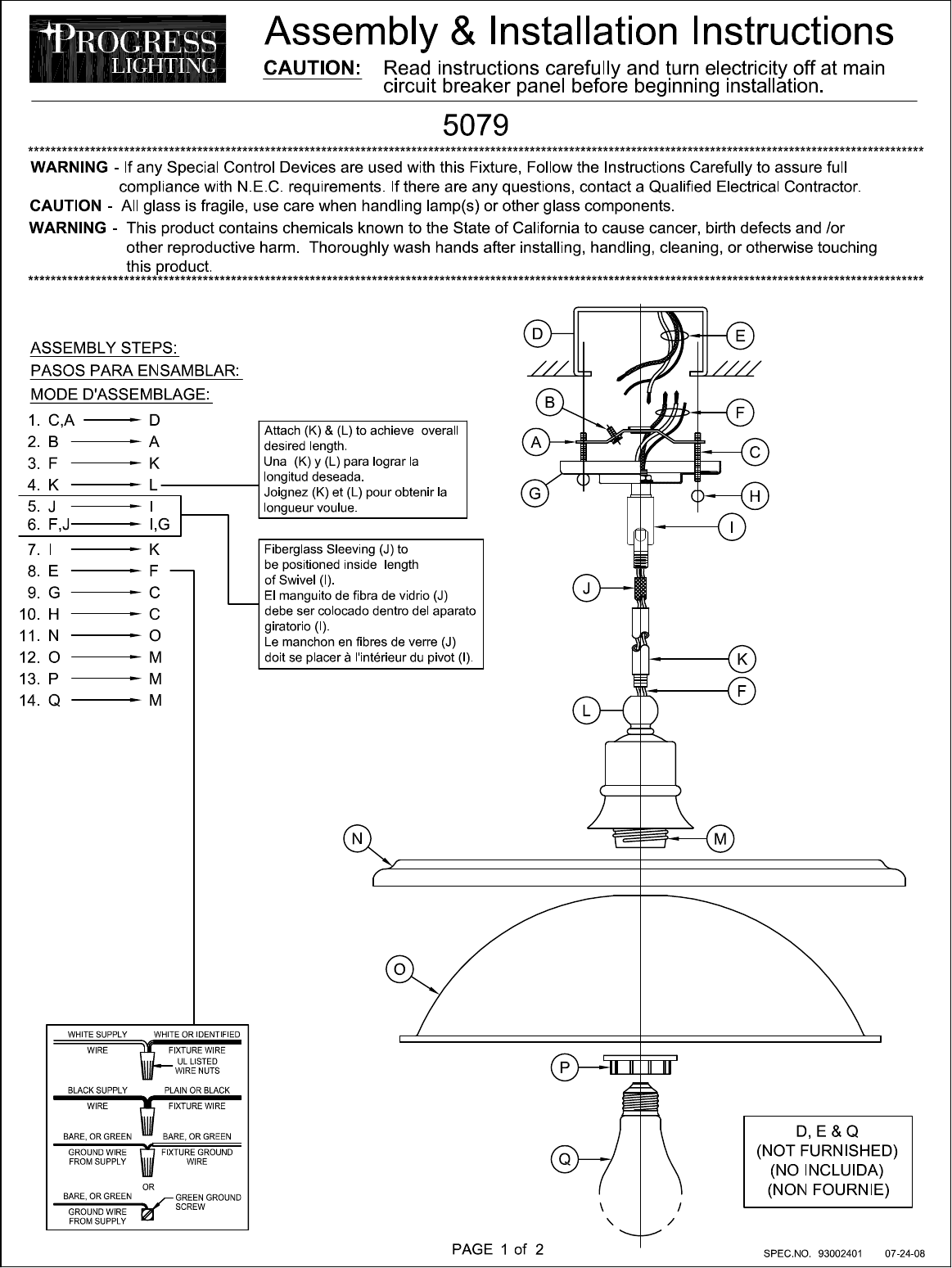 PROGRESS LIGHTING

Assembly & Installation Instructions

CAUTION: Read instructions carefully and turn electricity off at main circuit breaker panel before beginning installation.

5079

WARNING - If any Special Control Devices are used with this Fixture, Follow the Instructions Carefully to assure full compliance with N.E.C. requirements. If there are any questions, contact a Qualified Electrical Contractor.
CAUTION - All glass is fragile, use care when handling lamp(s) or other glass components.
WARNING - This product contains chemicals known to the State of California to cause cancer, birth defects and /or other reproductive harm. Thoroughly wash hands after installing, handling, cleaning, or otherwise touching this product.

ASSEMBLY STEPS:
PASOS PARA ENSAMBLAR:
MODE D'ASSEMBLAGE:

1. C,A → D
2. B → A
3. F → K
4. K → L
5. J → I
6. F,J → I,G
7. I → K
8. E → F
9. G → C
10. H → C
11. N → O
12. O → M
13. P → M
14. Q → M

Attach (K) & (L) to achieve overall desired length.
Una (K) y (L) para lograr la longitud deseada.
Joignez (K) et (L) pour obtenir la longueur voulue.

Fiberglass Sleeving (J) to be positioned inside length of Swivel (I).
El manguito de fibra de vidrio (J) debe ser colocado dentro del aparato giratorio (I).
Le manchon en fibres de verre (J) doit se placer à l'intérieur du pivot (I).

D E B F A C G H I J K F L N M O P Q

WHITE SUPPLY WIRE
WHITE OR IDENTIFIED FIXTURE WIRE
UL LISTED WIRE NUTS
BLACK SUPPLY WIRE
PLAIN OR BLACK FIXTURE WIRE
BARE, OR GREEN GROUND WIRE FROM SUPPLY
BARE, OR GREEN FIXTURE GROUND WIRE
OR
BARE, OR GREEN GROUND WIRE FROM SUPPLY
GREEN GROUND SCREW

D, E & Q
(NOT FURNISHED)
(NO INCLUIDA)
(NON FOURNIE)

PAGE 1 of 2

SPEC.NO. 93002401 07-24-08