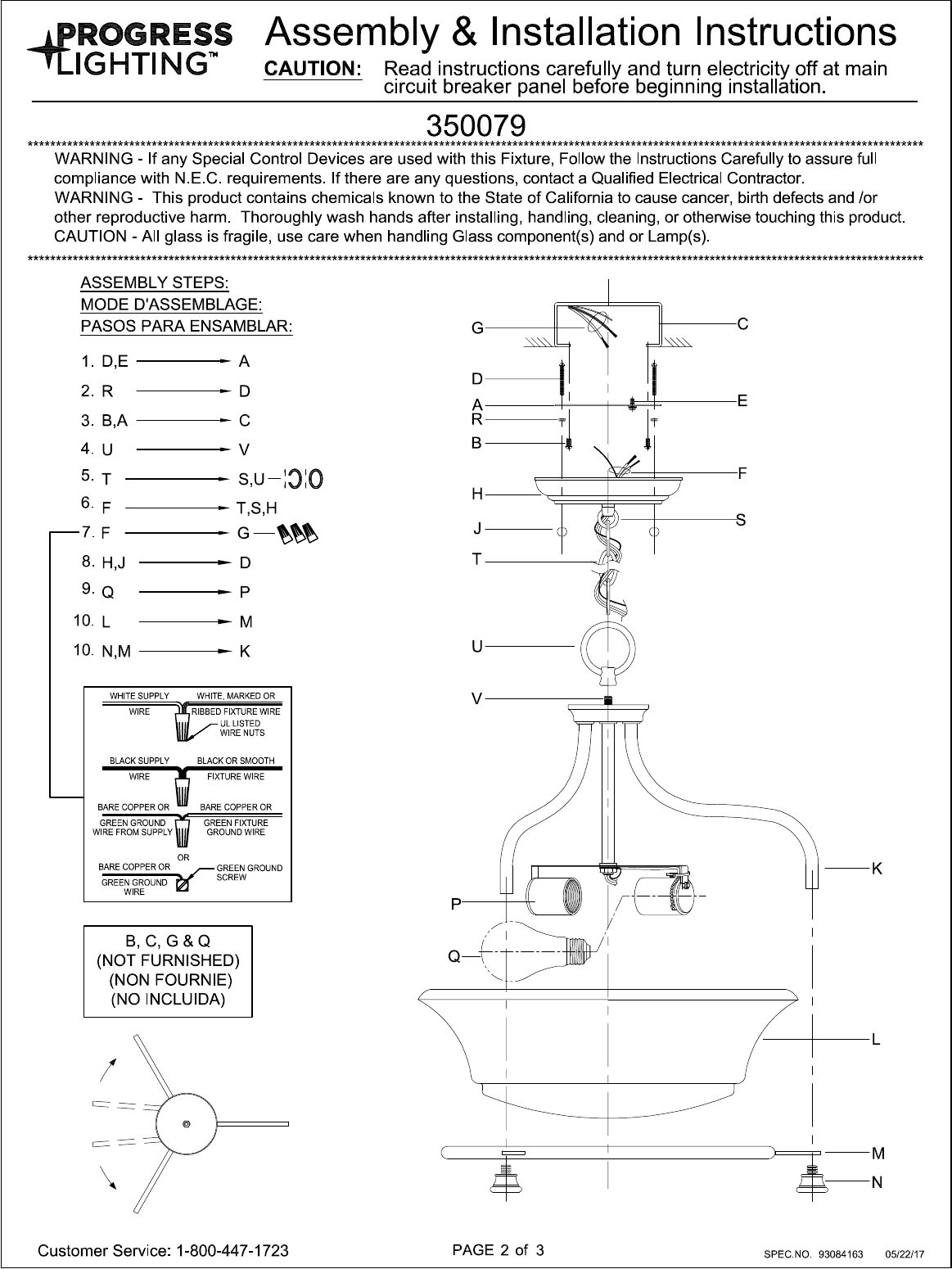 PROGRESS LIGHTING™

Assembly & Installation Instructions

CAUTION: Read instructions carefully and turn electricity off at main circuit breaker panel before beginning installation.

350079

WARNING - If any Special Control Devices are used with this Fixture, Follow the Instructions Carefully to assure full compliance with N.E.C. requirements. If there are any questions, contact a Qualified Electrical Contractor.
WARNING - This product contains chemicals known to the State of California to cause cancer, birth defects and /or other reproductive harm. Thoroughly wash hands after installing, handling, cleaning, or otherwise touching this product.
CAUTION - All glass is fragile, use care when handling Glass component(s) and or Lamp(s).

ASSEMBLY STEPS:
MODE D'ASSEMBLAGE:
PASOS PARA ENSAMBLAR:

1. D,E → A
2. R → D
3. B,A → C
4. U → V
5. T → S,U
6. F → T,S,H
7. F → G
8. H,J → D
9. Q → P
10. L → M
10. N,M → K

WHITE SUPPLY WIRE
WHITE, MARKED OR RIBBED FIXTURE WIRE
UL LISTED WIRE NUTS
BLACK SUPPLY WIRE
BLACK OR SMOOTH FIXTURE WIRE
BARE COPPER OR GREEN GROUND WIRE FROM SUPPLY
BARE COPPER OR GREEN FIXTURE GROUND WIRE
OR
BARE COPPER OR GREEN GROUND WIRE
GREEN GROUND SCREW

B, C, G & Q
(NOT FURNISHED)
(NON FOURNIE)
(NO INCLUIDA)

G
C
D
A
E
R
B
F
H
S
J
T
U
V
K
P
Q
L
M
N

Customer Service: 1-800-447-1723

PAGE 2 of 3

SPEC.NO. 93084163 05/22/17