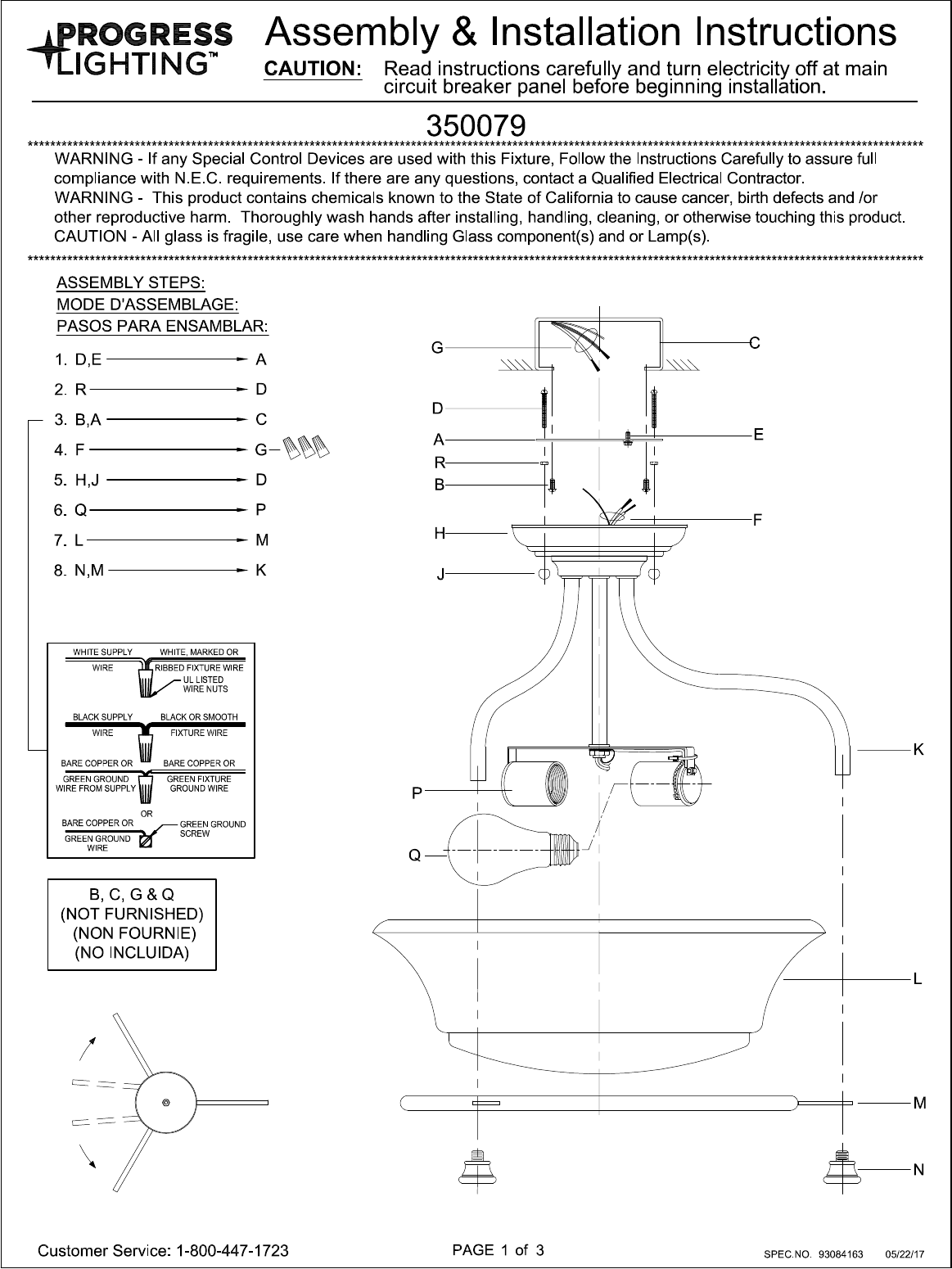 PROGRESS LIGHTING™

Assembly & Installation Instructions

CAUTION: Read instructions carefully and turn electricity off at main circuit breaker panel before beginning installation.

350079

WARNING - If any Special Control Devices are used with this Fixture, Follow the Instructions Carefully to assure full compliance with N.E.C. requirements. If there are any questions, contact a Qualified Electrical Contractor.
WARNING - This product contains chemicals known to the State of California to cause cancer, birth defects and /or other reproductive harm. Thoroughly wash hands after installing, handling, cleaning, or otherwise touching this product.
CAUTION - All glass is fragile, use care when handling Glass component(s) and or Lamp(s).

ASSEMBLY STEPS:
MODE D'ASSEMBLAGE:
PASOS PARA ENSAMBLAR:

1. D,E → A
2. R → D
3. B,A → C
4. F → G
5. H,J → D
6. Q → P
7. L → M
8. N,M → K

WHITE SUPPLY WIRE
WHITE, MARKED OR RIBBED FIXTURE WIRE
UL LISTED WIRE NUTS
BLACK SUPPLY WIRE
BLACK OR SMOOTH FIXTURE WIRE
BARE COPPER OR GREEN GROUND WIRE FROM SUPPLY
BARE COPPER OR GREEN FIXTURE GROUND WIRE
OR
BARE COPPER OR GREEN GROUND WIRE
GREEN GROUND SCREW

B, C, G & Q
(NOT FURNISHED)
(NON FOURNIE)
(NO INCLUIDA)

G
C
D
A
E
R
B
F
H
J
K
P
Q
L
M
N

Customer Service: 1-800-447-1723

PAGE 1 of 3

SPEC.NO. 93084163 05/22/17